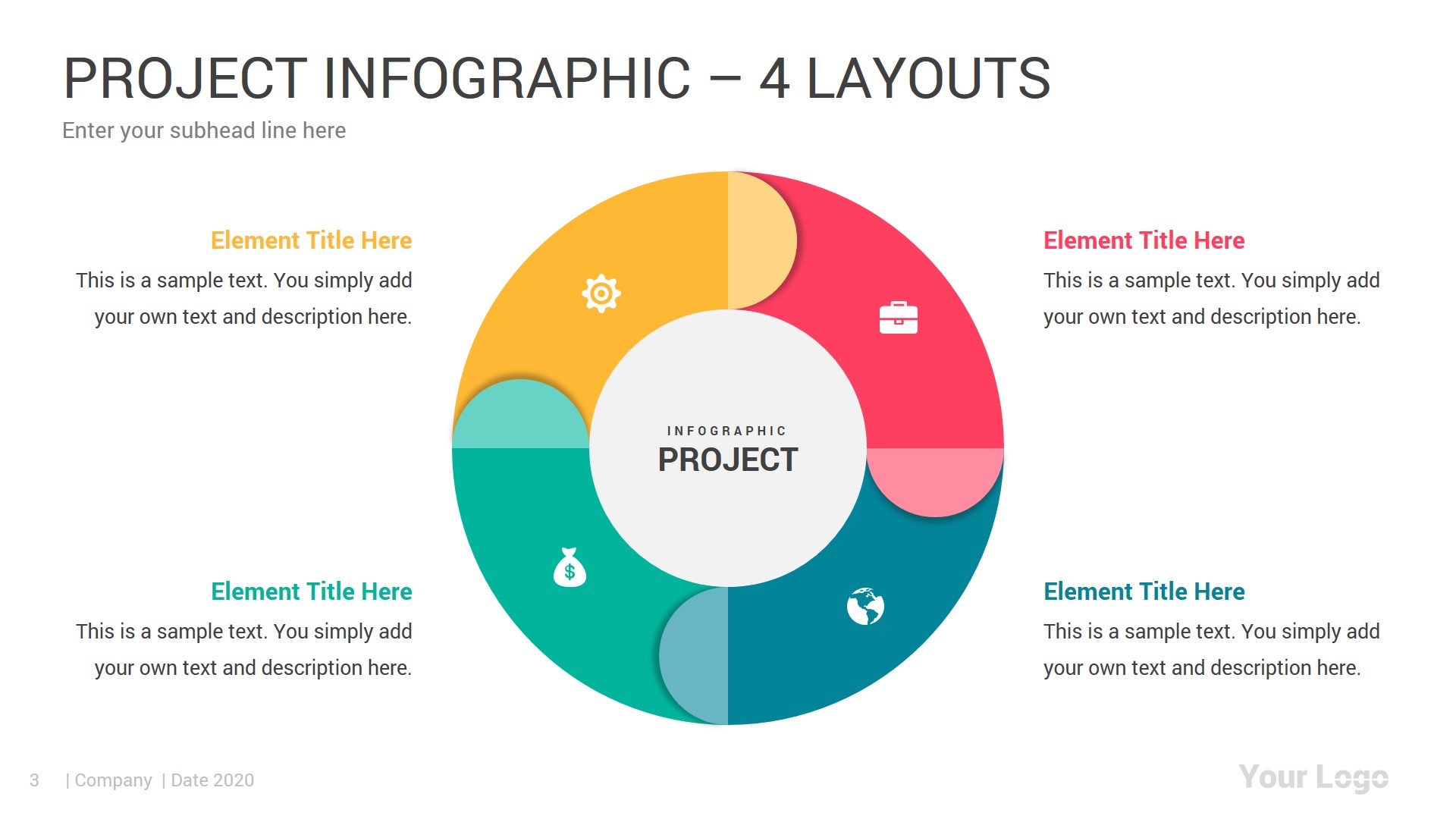 PROJECT INFOGRAPHIC – 4 LAYOUTS
Enter your subhead line here

Element Title Here
This is a sample text. You simply add your own text and description here.

Element Title Here
This is a sample text. You simply add your own text and description here.

INFOGRAPHIC
PROJECT

$

Element Title Here
This is a sample text. You simply add your own text and description here.

Element Title Here
This is a sample text. You simply add your own text and description here.

3 | Company | Date 2020

Your Logo