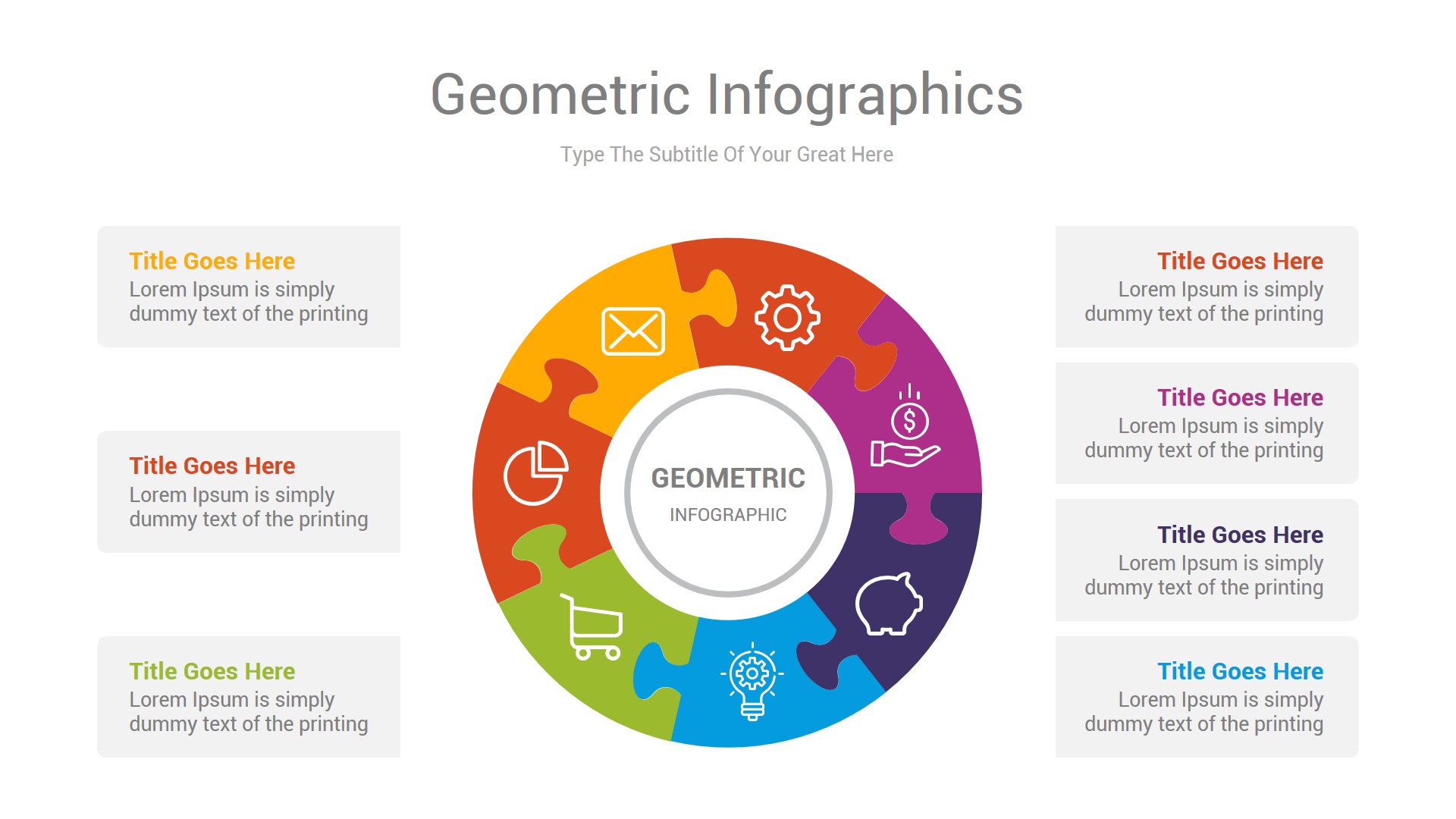 Geometric Infographics

Type The Subtitle Of Your Great Here

Title Goes Here
Lorem Ipsum is simply dummy text of the printing

Title Goes Here
Lorem Ipsum is simply dummy text of the printing

Title Goes Here
Lorem Ipsum is simply dummy text of the printing

GEOMETRIC
INFOGRAPHIC

Title Goes Here
Lorem Ipsum is simply dummy text of the printing

Title Goes Here
Lorem Ipsum is simply dummy text of the printing

Title Goes Here
Lorem Ipsum is simply dummy text of the printing

Title Goes Here
Lorem Ipsum is simply dummy text of the printing