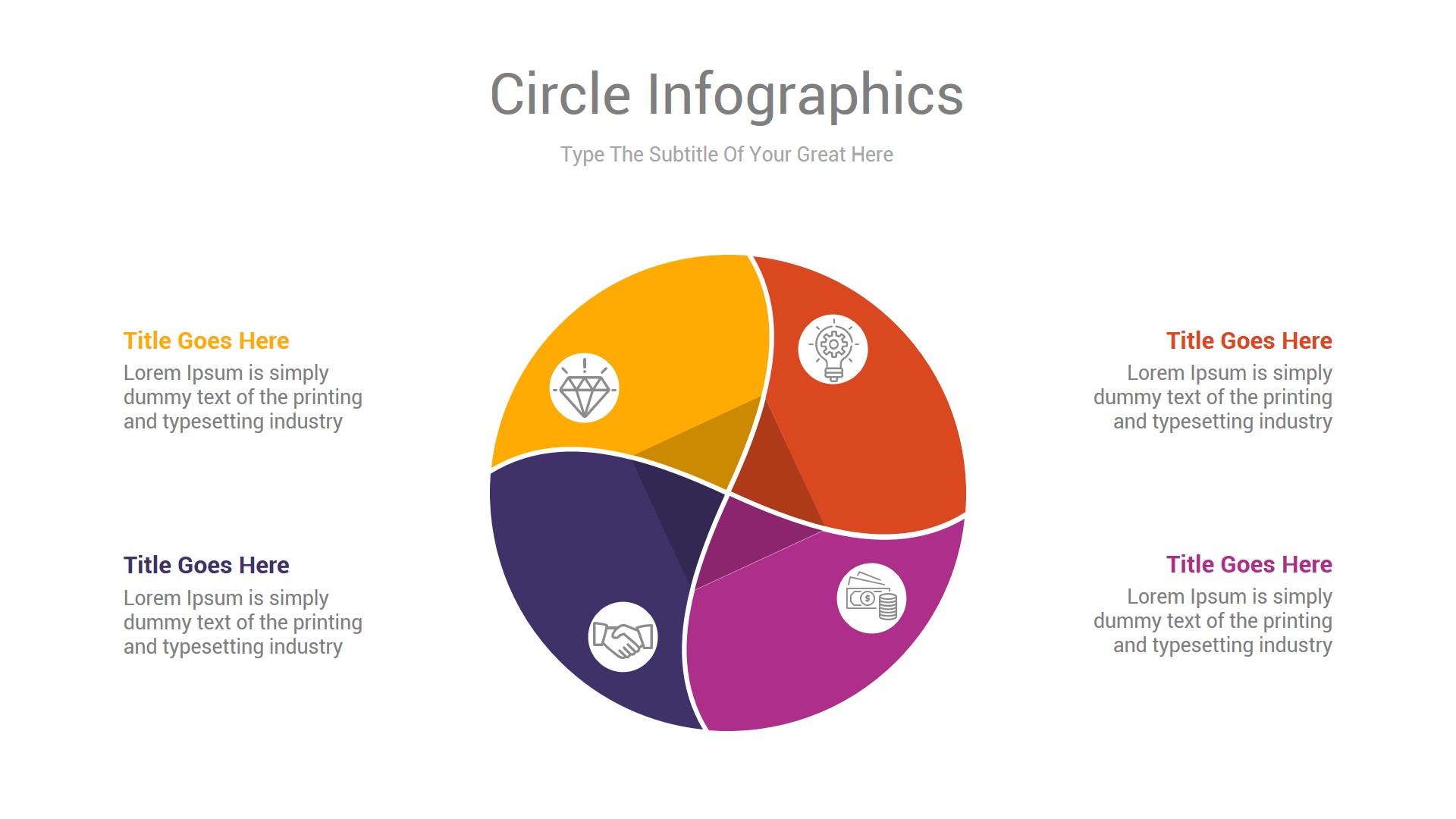 Circle Infographics

Type The Subtitle Of Your Great Here

Title Goes Here

Lorem Ipsum is simply dummy text of the printing and typesetting industry

Title Goes Here

Lorem Ipsum is simply dummy text of the printing and typesetting industry

Title Goes Here

Lorem Ipsum is simply dummy text of the printing and typesetting industry

Title Goes Here

Lorem Ipsum is simply dummy text of the printing and typesetting industry