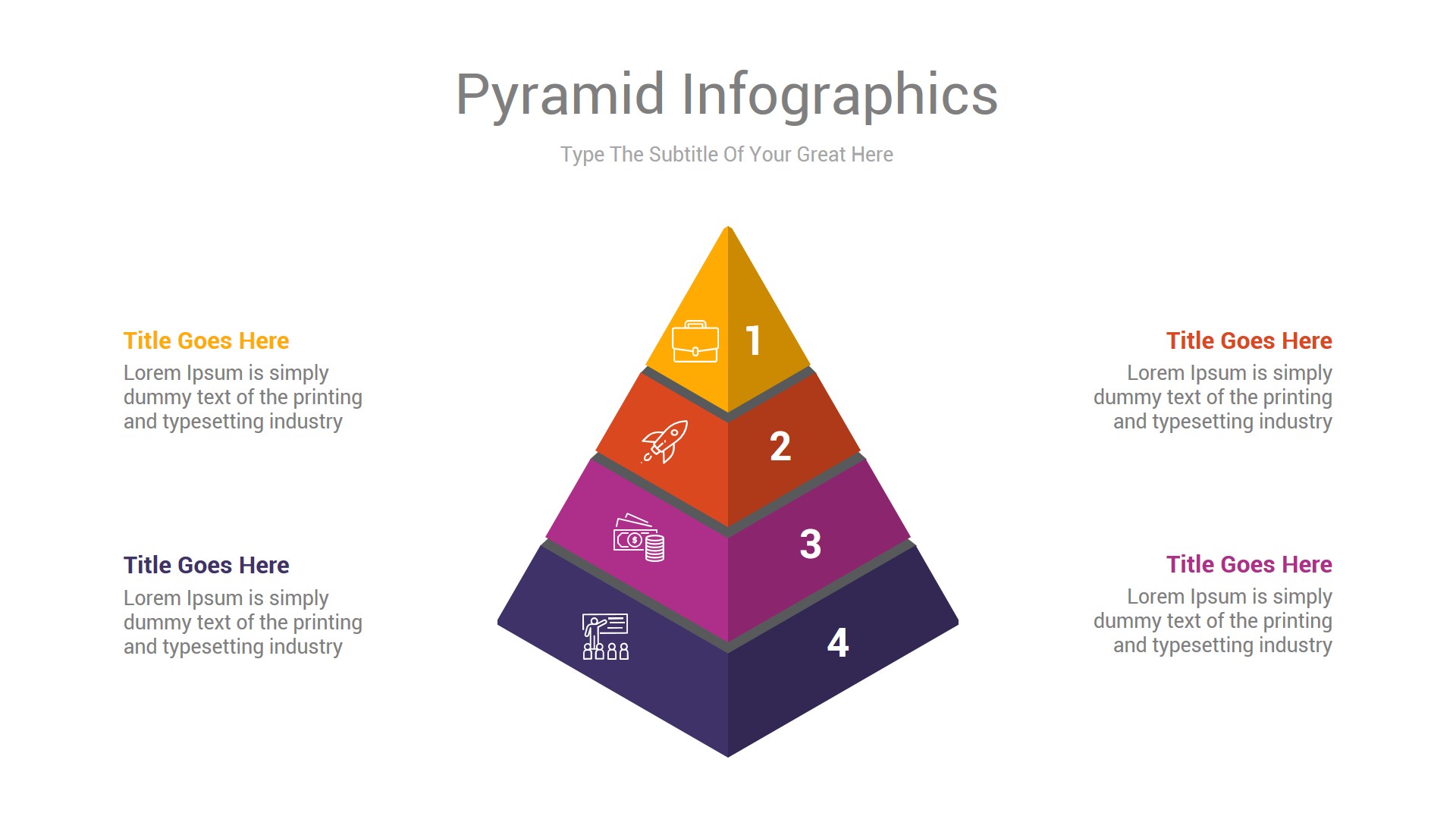 Pyramid Infographics

Type The Subtitle Of Your Great Here

Title Goes Here
Lorem Ipsum is simply dummy text of the printing and typesetting industry

Title Goes Here
Lorem Ipsum is simply dummy text of the printing and typesetting industry

1

2

3

4

Title Goes Here
Lorem Ipsum is simply dummy text of the printing and typesetting industry

Title Goes Here
Lorem Ipsum is simply dummy text of the printing and typesetting industry