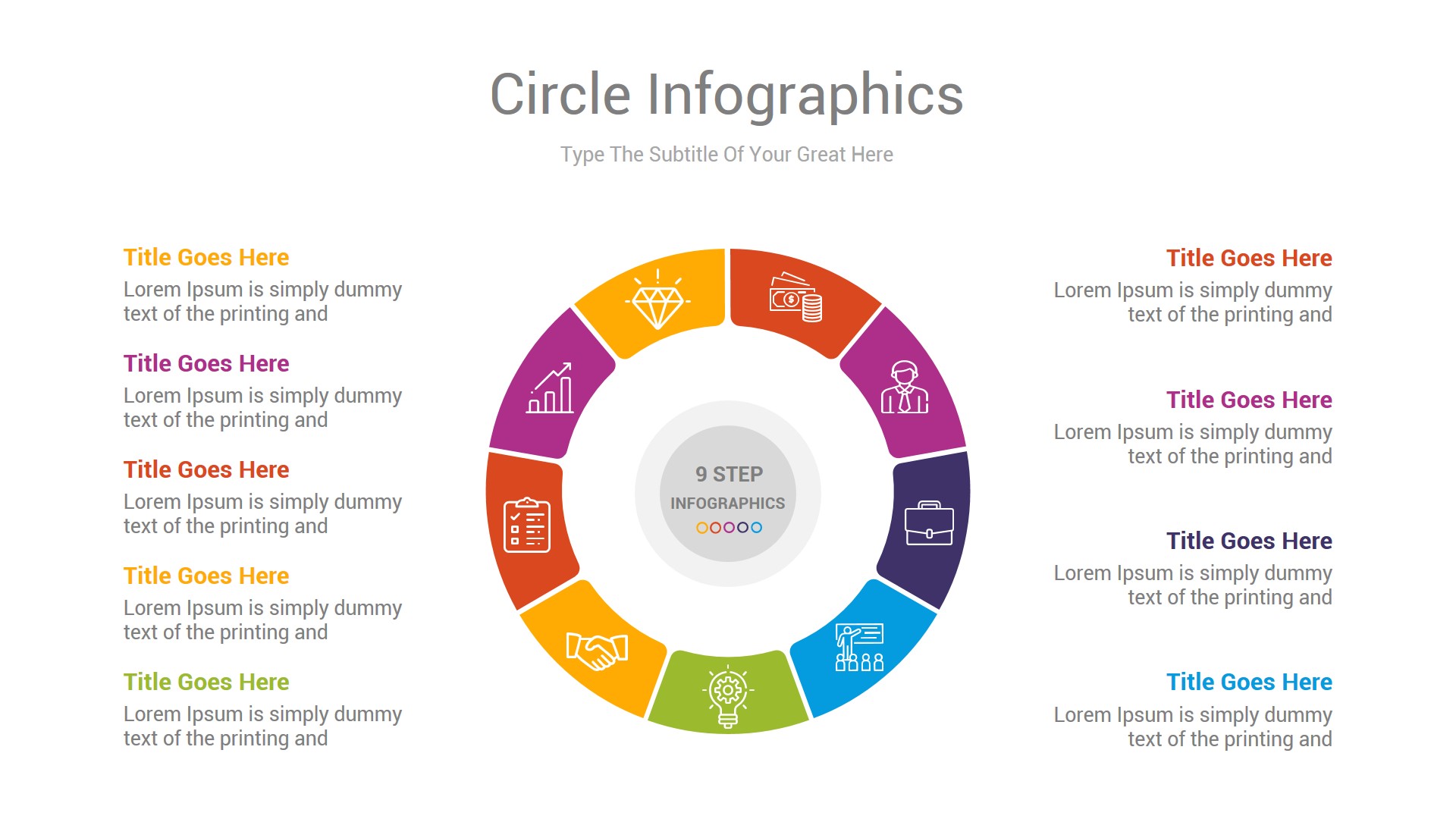 Circle Infographics

Type The Subtitle Of Your Great Here

Title Goes Here
Lorem Ipsum is simply dummy text of the printing and

Title Goes Here
Lorem Ipsum is simply dummy text of the printing and

Title Goes Here
Lorem Ipsum is simply dummy text of the printing and

Title Goes Here
Lorem Ipsum is simply dummy text of the printing and

Title Goes Here
Lorem Ipsum is simply dummy text of the printing and

9 STEP
INFOGRAPHICS

Title Goes Here
Lorem Ipsum is simply dummy text of the printing and

Title Goes Here
Lorem Ipsum is simply dummy text of the printing and

Title Goes Here
Lorem Ipsum is simply dummy text of the printing and

Title Goes Here
Lorem Ipsum is simply dummy text of the printing and