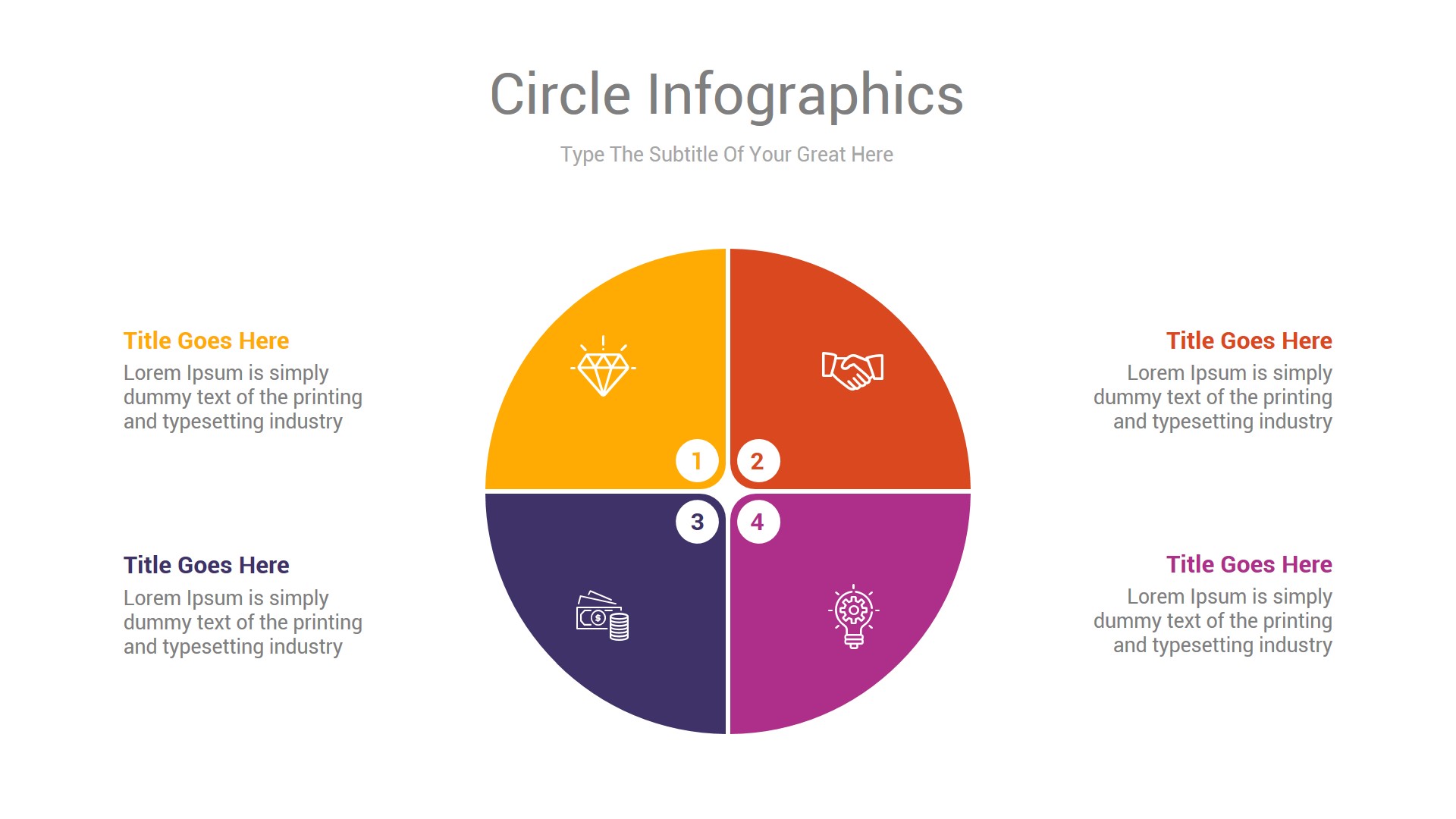 Circle Infographics

Type The Subtitle Of Your Great Here

Title Goes Here
Lorem Ipsum is simply dummy text of the printing and typesetting industry

Title Goes Here
Lorem Ipsum is simply dummy text of the printing and typesetting industry

1

2

3

4

Title Goes Here
Lorem Ipsum is simply dummy text of the printing and typesetting industry

Title Goes Here
Lorem Ipsum is simply dummy text of the printing and typesetting industry