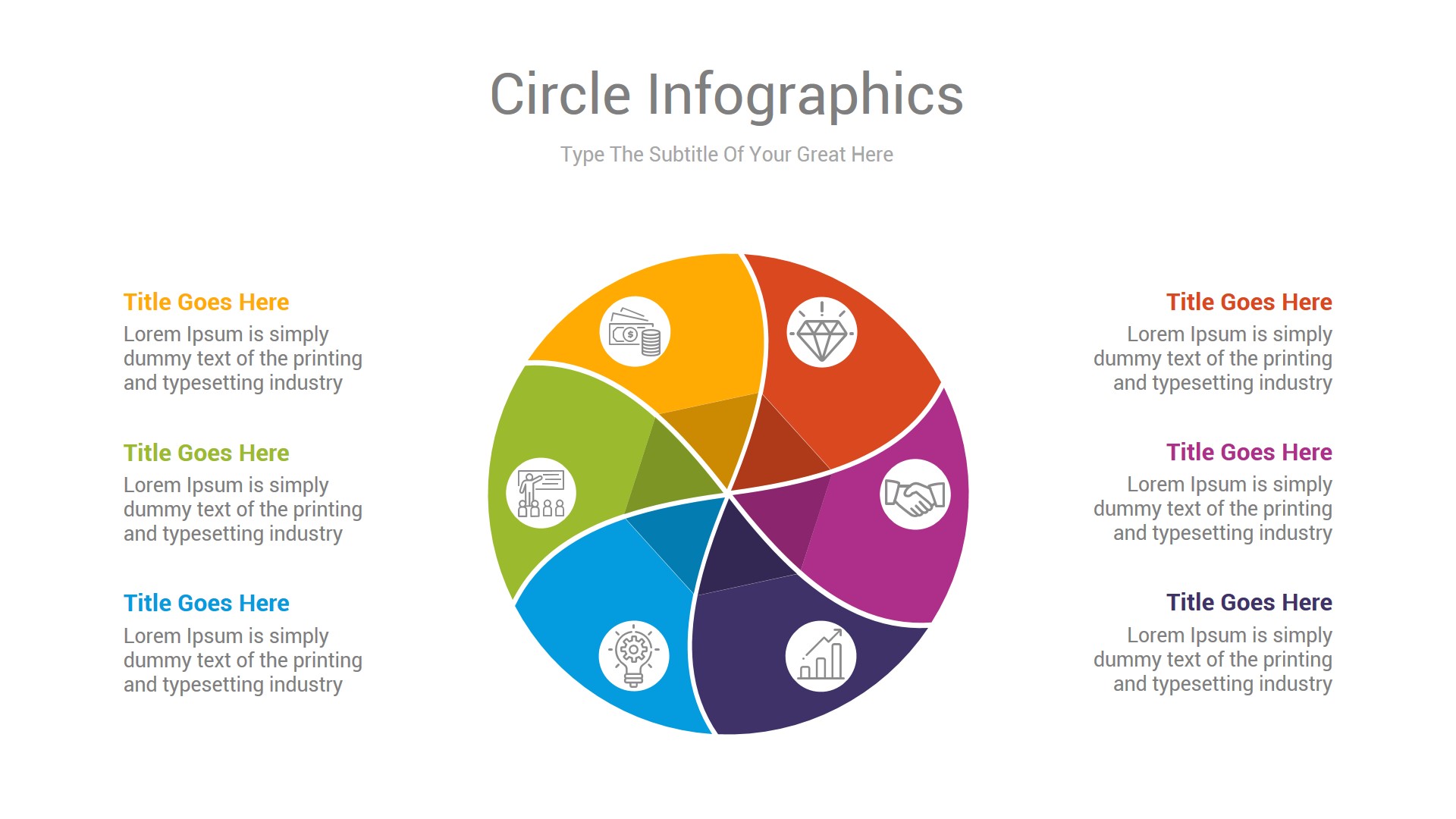 Circle Infographics

Type The Subtitle Of Your Great Here

Title Goes Here
Lorem Ipsum is simply dummy text of the printing and typesetting industry

Title Goes Here
Lorem Ipsum is simply dummy text of the printing and typesetting industry

Title Goes Here
Lorem Ipsum is simply dummy text of the printing and typesetting industry

Title Goes Here
Lorem Ipsum is simply dummy text of the printing and typesetting industry

Title Goes Here
Lorem Ipsum is simply dummy text of the printing and typesetting industry

Title Goes Here
Lorem Ipsum is simply dummy text of the printing and typesetting industry