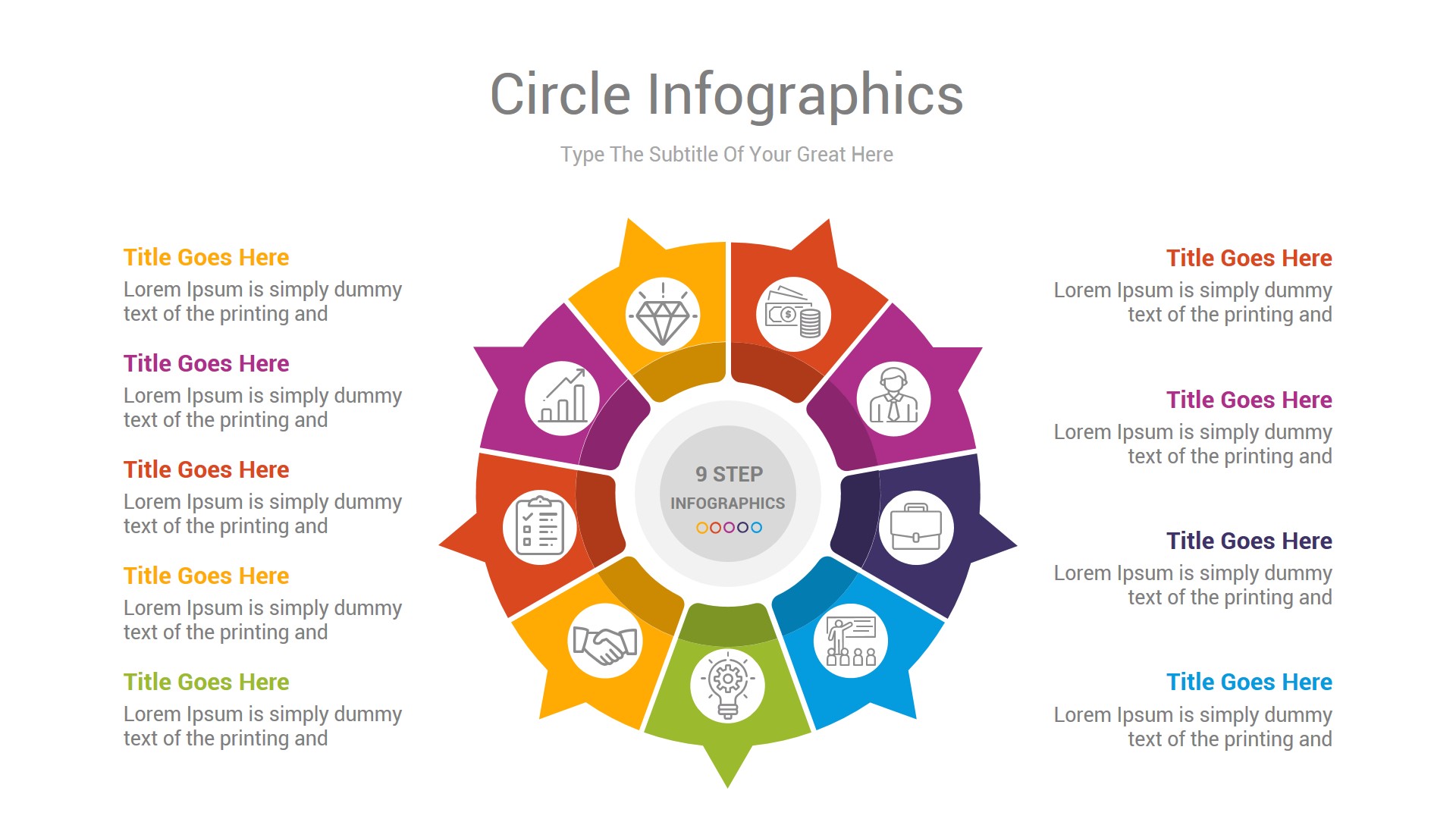 Circle Infographics

Type The Subtitle Of Your Great Here

Title Goes Here
Lorem Ipsum is simply dummy text of the printing and

Title Goes Here
Lorem Ipsum is simply dummy text of the printing and

Title Goes Here
Lorem Ipsum is simply dummy text of the printing and

Title Goes Here
Lorem Ipsum is simply dummy text of the printing and

Title Goes Here
Lorem Ipsum is simply dummy text of the printing and

9 STEP
INFOGRAPHICS

Title Goes Here
Lorem Ipsum is simply dummy text of the printing and

Title Goes Here
Lorem Ipsum is simply dummy text of the printing and

Title Goes Here
Lorem Ipsum is simply dummy text of the printing and

Title Goes Here
Lorem Ipsum is simply dummy text of the printing and