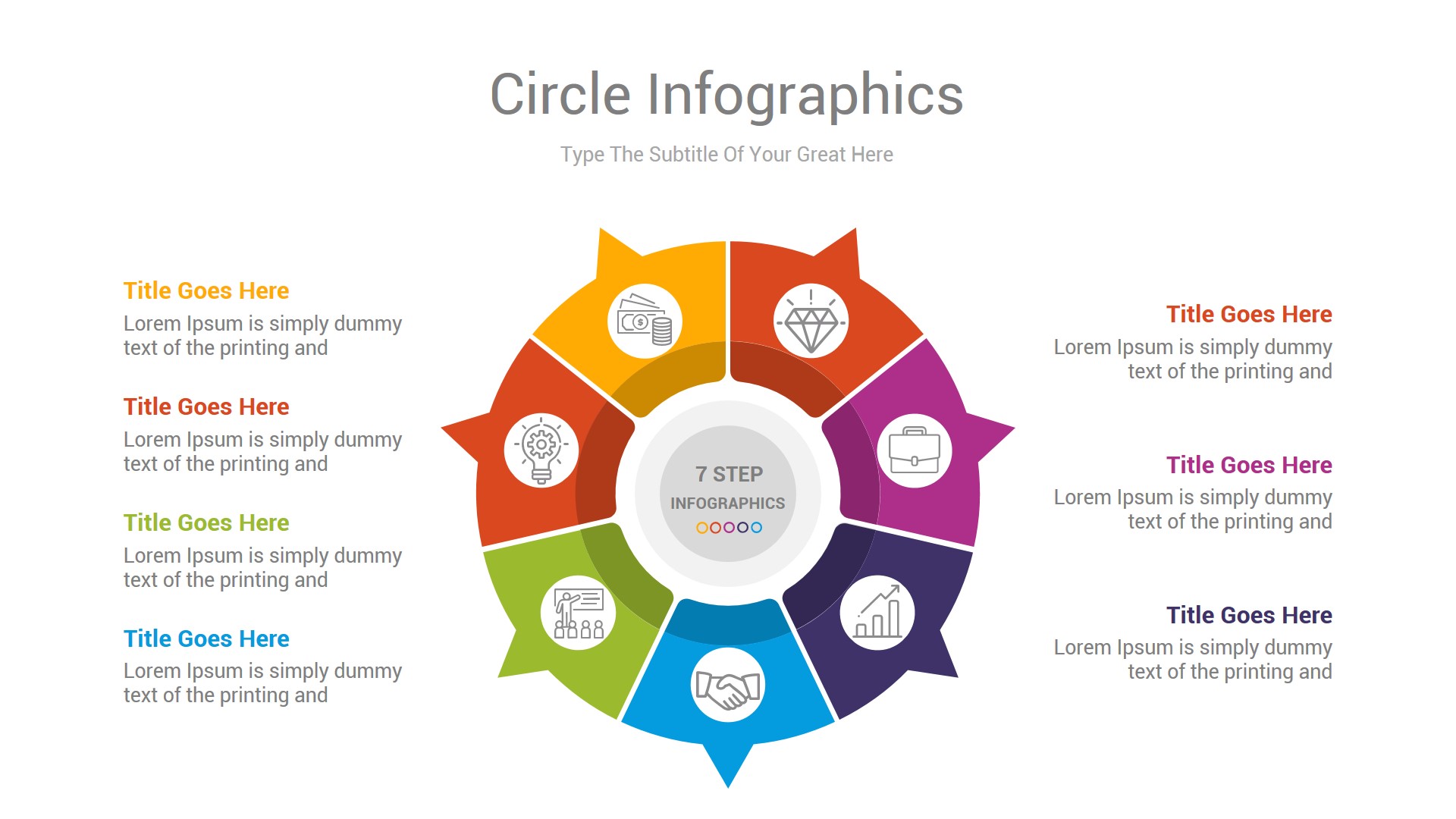 Circle Infographics

Type The Subtitle Of Your Great Here

Title Goes Here
Lorem Ipsum is simply dummy text of the printing and

Title Goes Here
Lorem Ipsum is simply dummy text of the printing and

Title Goes Here
Lorem Ipsum is simply dummy text of the printing and

Title Goes Here
Lorem Ipsum is simply dummy text of the printing and

7 STEP
INFOGRAPHICS

Title Goes Here
Lorem Ipsum is simply dummy text of the printing and

Title Goes Here
Lorem Ipsum is simply dummy text of the printing and

Title Goes Here
Lorem Ipsum is simply dummy text of the printing and