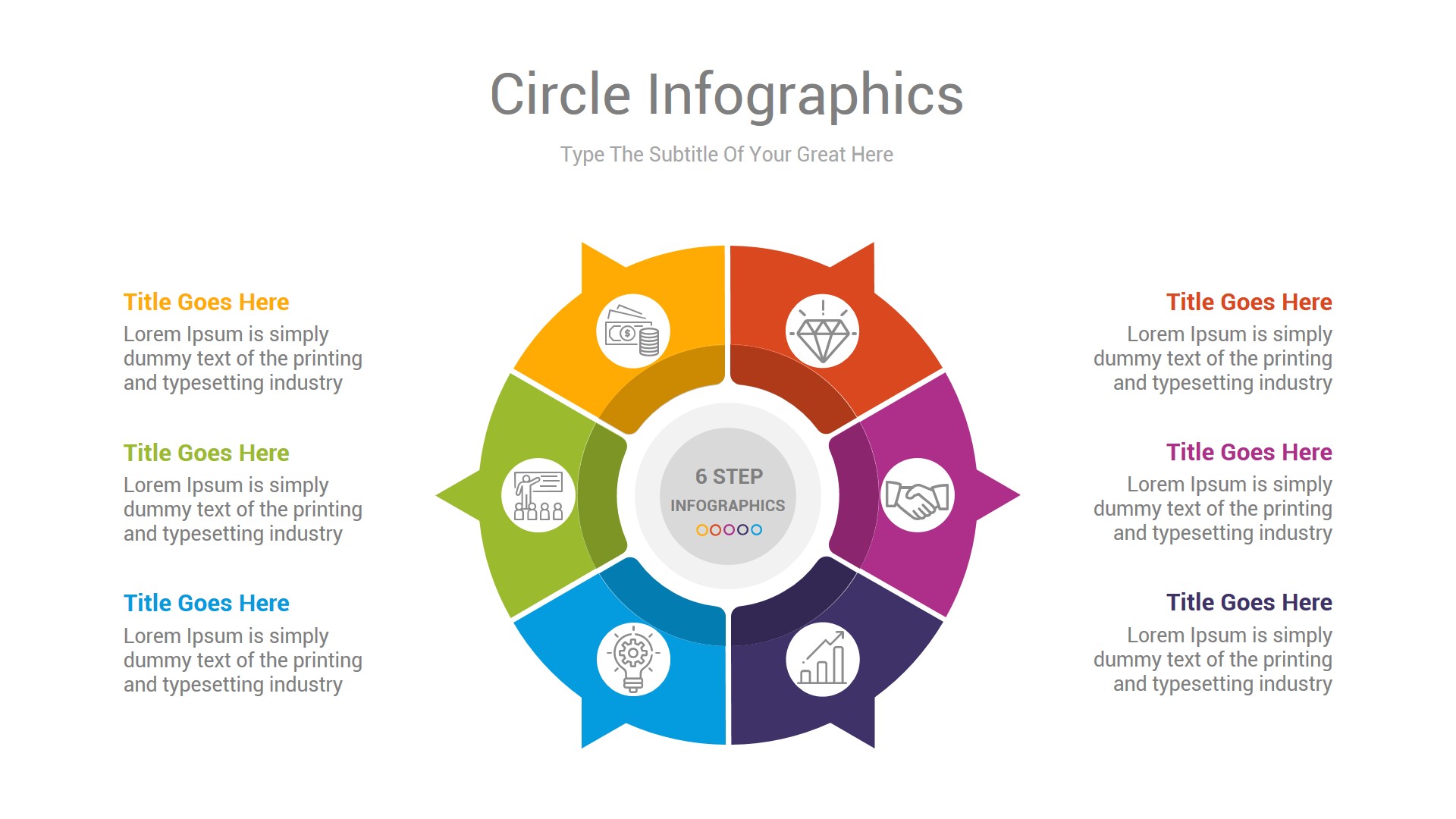 Circle Infographics

Type The Subtitle Of Your Great Here

Title Goes Here
Lorem Ipsum is simply dummy text of the printing and typesetting industry

Title Goes Here
Lorem Ipsum is simply dummy text of the printing and typesetting industry

Title Goes Here
Lorem Ipsum is simply dummy text of the printing and typesetting industry

6 STEP
INFOGRAPHICS

Title Goes Here
Lorem Ipsum is simply dummy text of the printing and typesetting industry

Title Goes Here
Lorem Ipsum is simply dummy text of the printing and typesetting industry

Title Goes Here
Lorem Ipsum is simply dummy text of the printing and typesetting industry