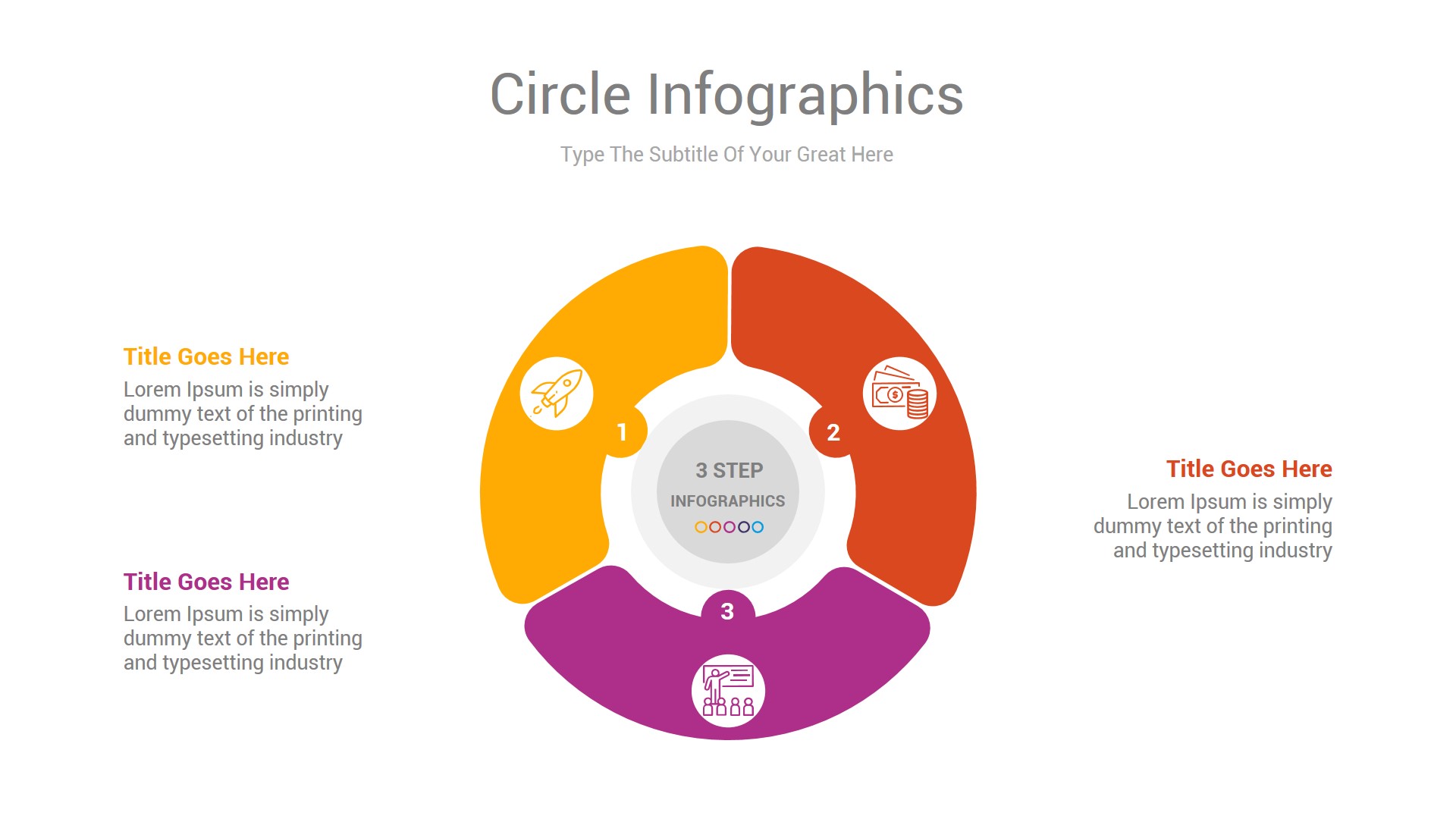 Circle Infographics

Type The Subtitle Of Your Great Here

Title Goes Here

Lorem Ipsum is simply dummy text of the printing and typesetting industry

Title Goes Here

Lorem Ipsum is simply dummy text of the printing and typesetting industry

1

2

3 STEP

INFOGRAPHICS

3

Title Goes Here

Lorem Ipsum is simply dummy text of the printing and typesetting industry