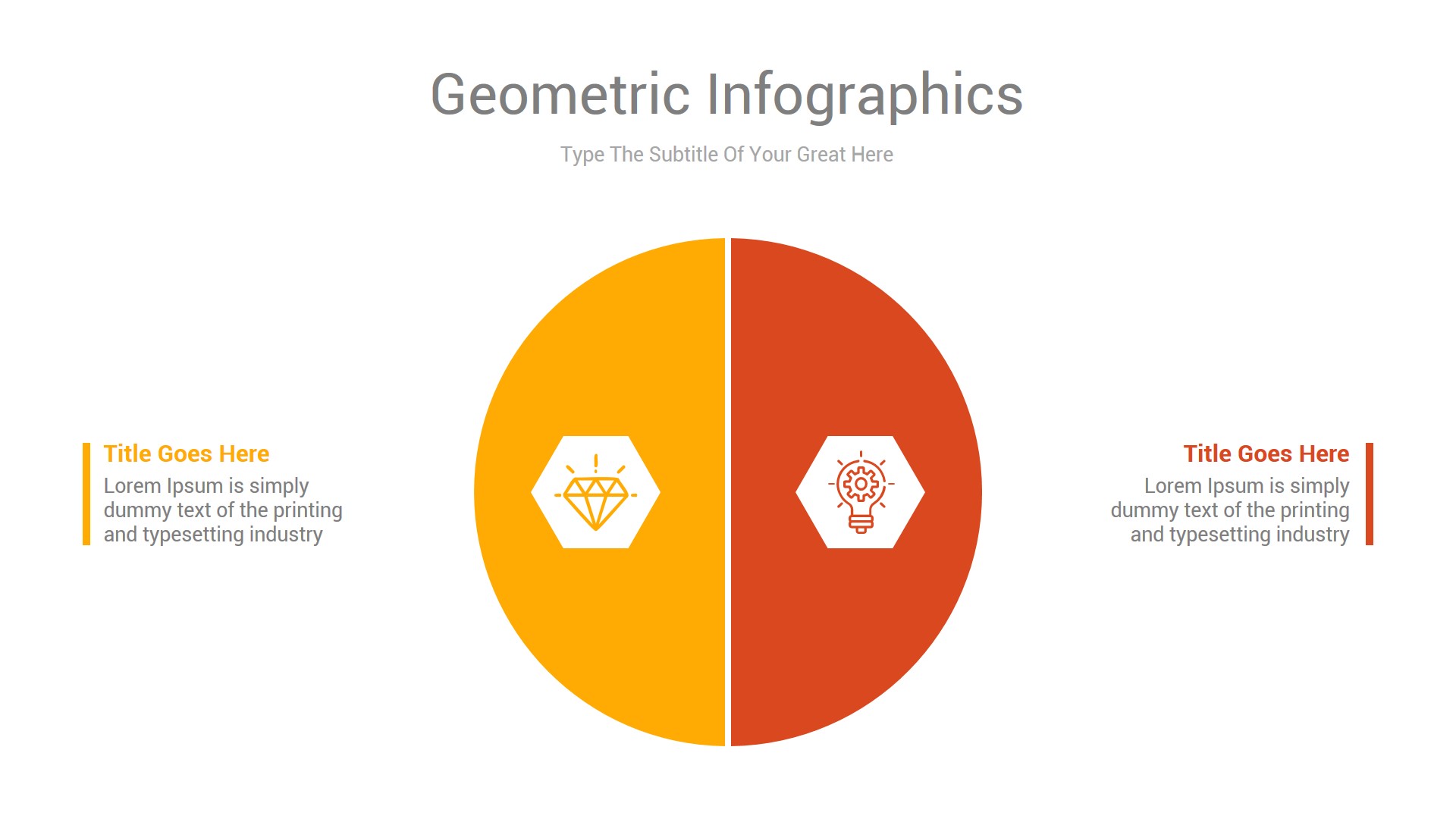 Geometric Infographics

Type The Subtitle Of Your Great Here

Title Goes Here

Lorem Ipsum is simply dummy text of the printing and typesetting industry

Title Goes Here

Lorem Ipsum is simply dummy text of the printing and typesetting industry