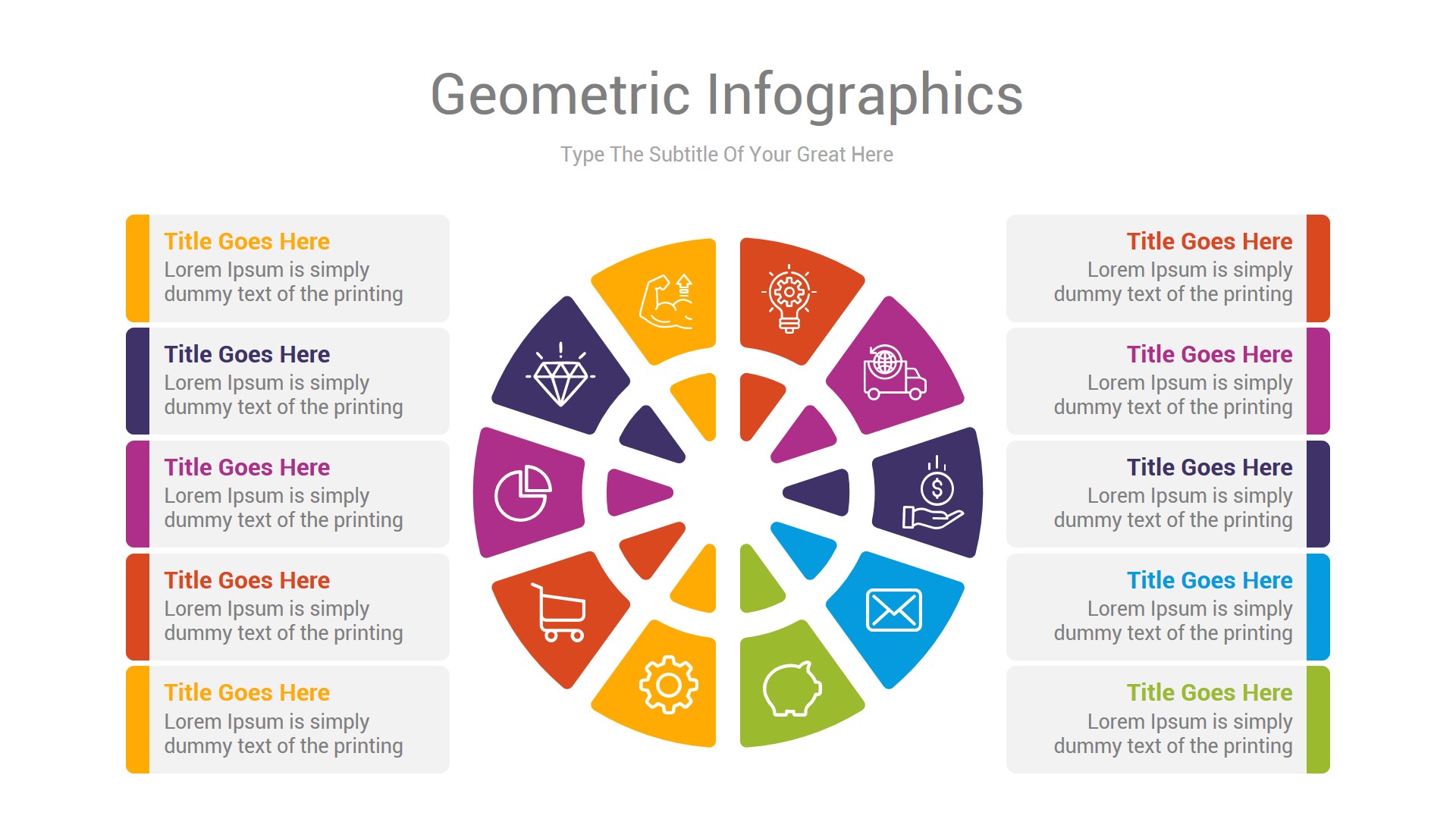 Geometric Infographics

Type The Subtitle Of Your Great Here

Title Goes Here
Lorem Ipsum is simply dummy text of the printing

Title Goes Here
Lorem Ipsum is simply dummy text of the printing

Title Goes Here
Lorem Ipsum is simply dummy text of the printing

Title Goes Here
Lorem Ipsum is simply dummy text of the printing

Title Goes Here
Lorem Ipsum is simply dummy text of the printing

Title Goes Here
Lorem Ipsum is simply dummy text of the printing

Title Goes Here
Lorem Ipsum is simply dummy text of the printing

Title Goes Here
Lorem Ipsum is simply dummy text of the printing

Title Goes Here
Lorem Ipsum is simply dummy text of the printing

Title Goes Here
Lorem Ipsum is simply dummy text of the printing