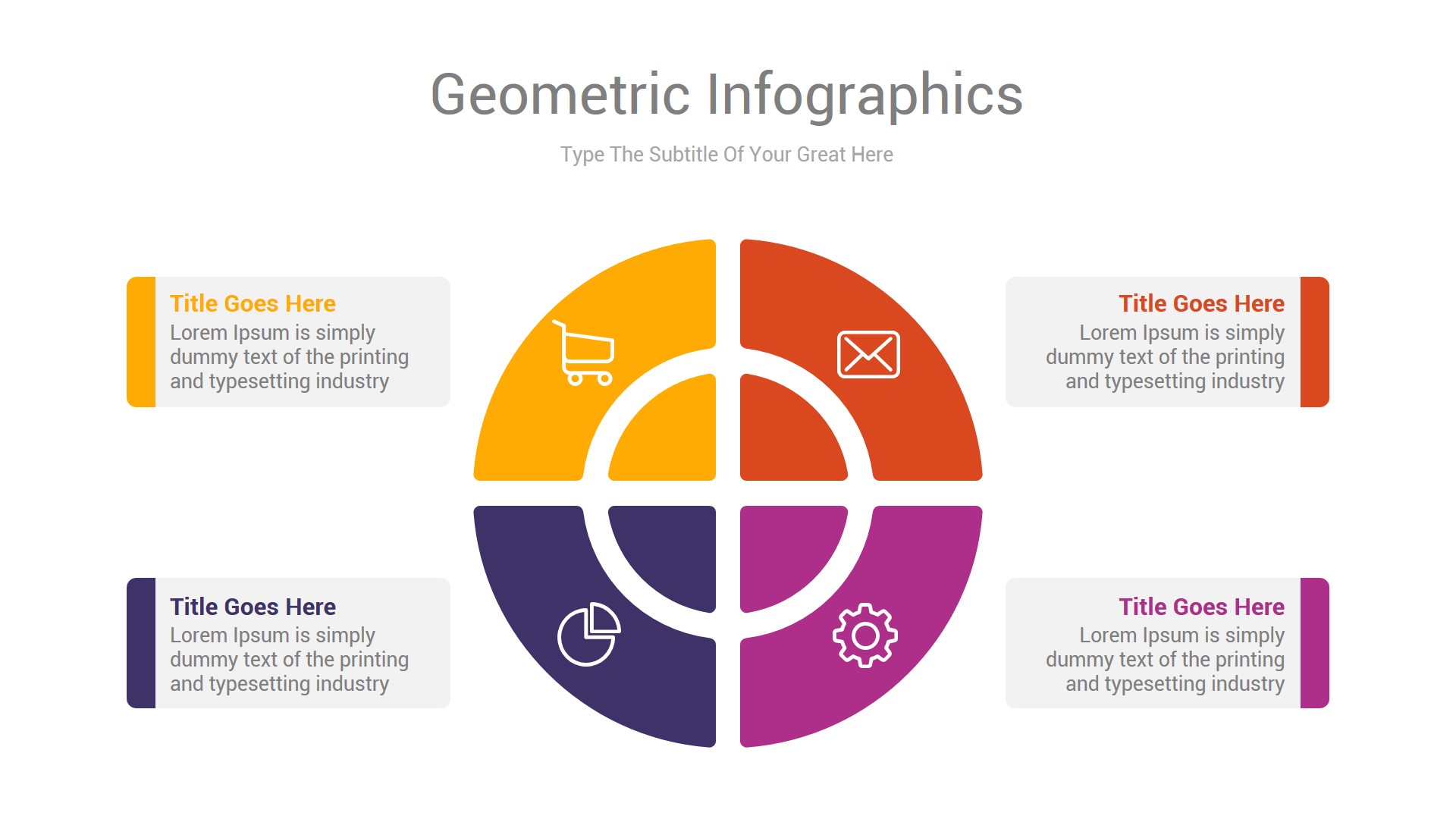 Geometric Infographics

Type The Subtitle Of Your Great Here

Title Goes Here
Lorem Ipsum is simply dummy text of the printing and typesetting industry

Title Goes Here
Lorem Ipsum is simply dummy text of the printing and typesetting industry

Title Goes Here
Lorem Ipsum is simply dummy text of the printing and typesetting industry

Title Goes Here
Lorem Ipsum is simply dummy text of the printing and typesetting industry