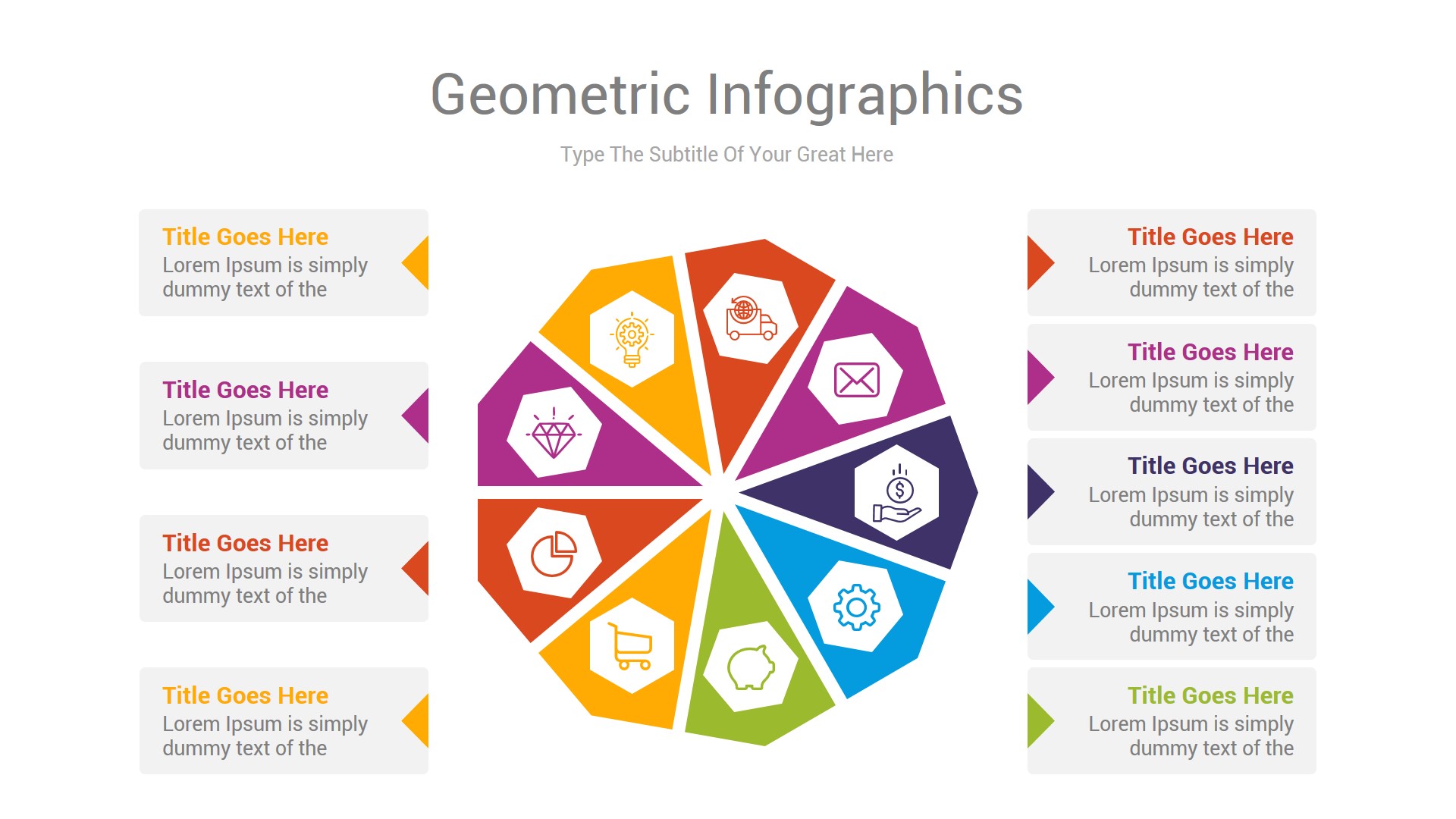 Geometric Infographics

Type The Subtitle Of Your Great Here

Title Goes Here
Lorem Ipsum is simply dummy text of the

Title Goes Here
Lorem Ipsum is simply dummy text of the

Title Goes Here
Lorem Ipsum is simply dummy text of the

Title Goes Here
Lorem Ipsum is simply dummy text of the

Title Goes Here
Lorem Ipsum is simply dummy text of the

Title Goes Here
Lorem Ipsum is simply dummy text of the

Title Goes Here
Lorem Ipsum is simply dummy text of the

Title Goes Here
Lorem Ipsum is simply dummy text of the

Title Goes Here
Lorem Ipsum is simply dummy text of the