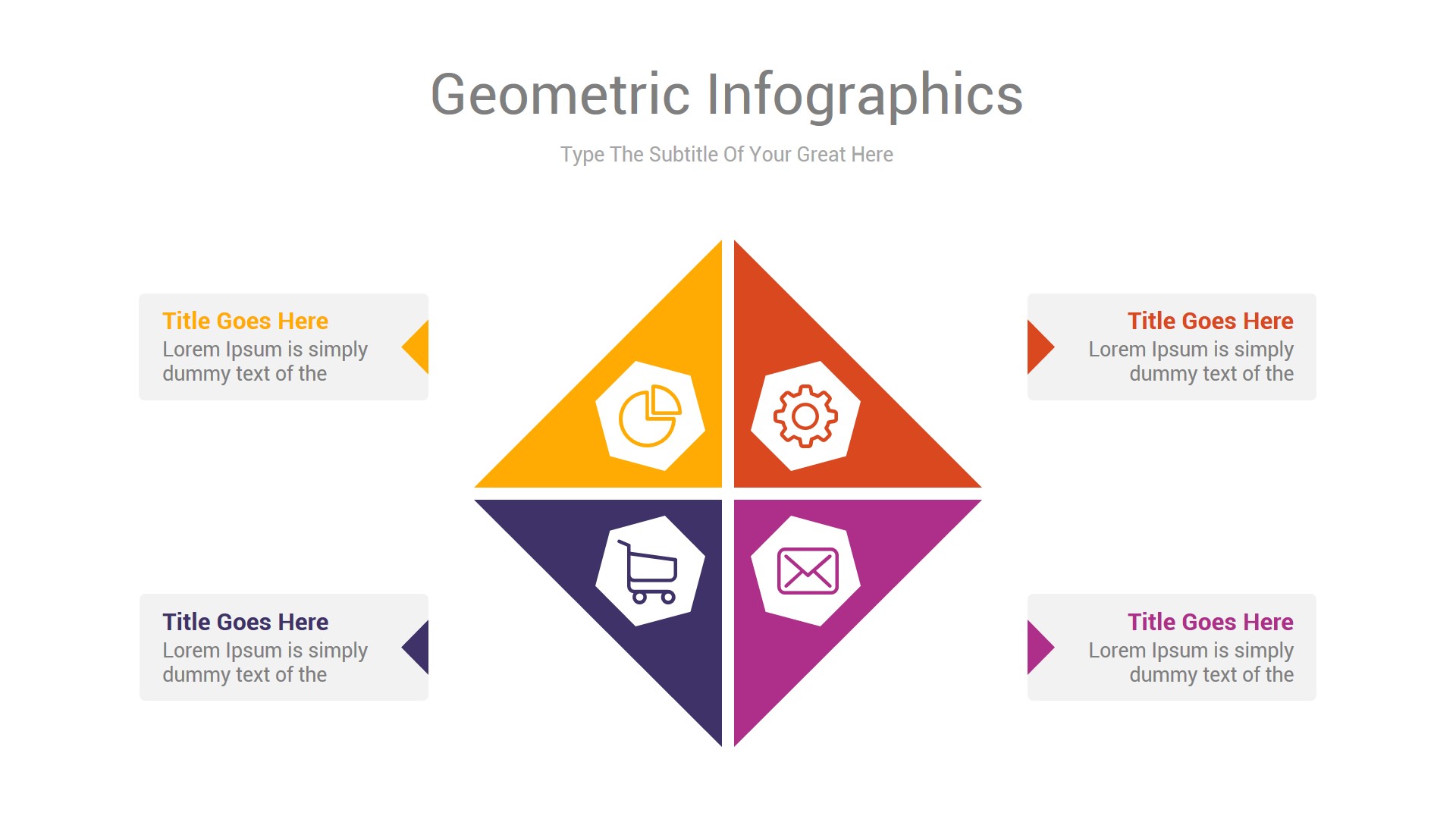 Geometric Infographics

Type The Subtitle Of Your Great Here

Title Goes Here
Lorem Ipsum is simply dummy text of the

Title Goes Here
Lorem Ipsum is simply dummy text of the

Title Goes Here
Lorem Ipsum is simply dummy text of the

Title Goes Here
Lorem Ipsum is simply dummy text of the