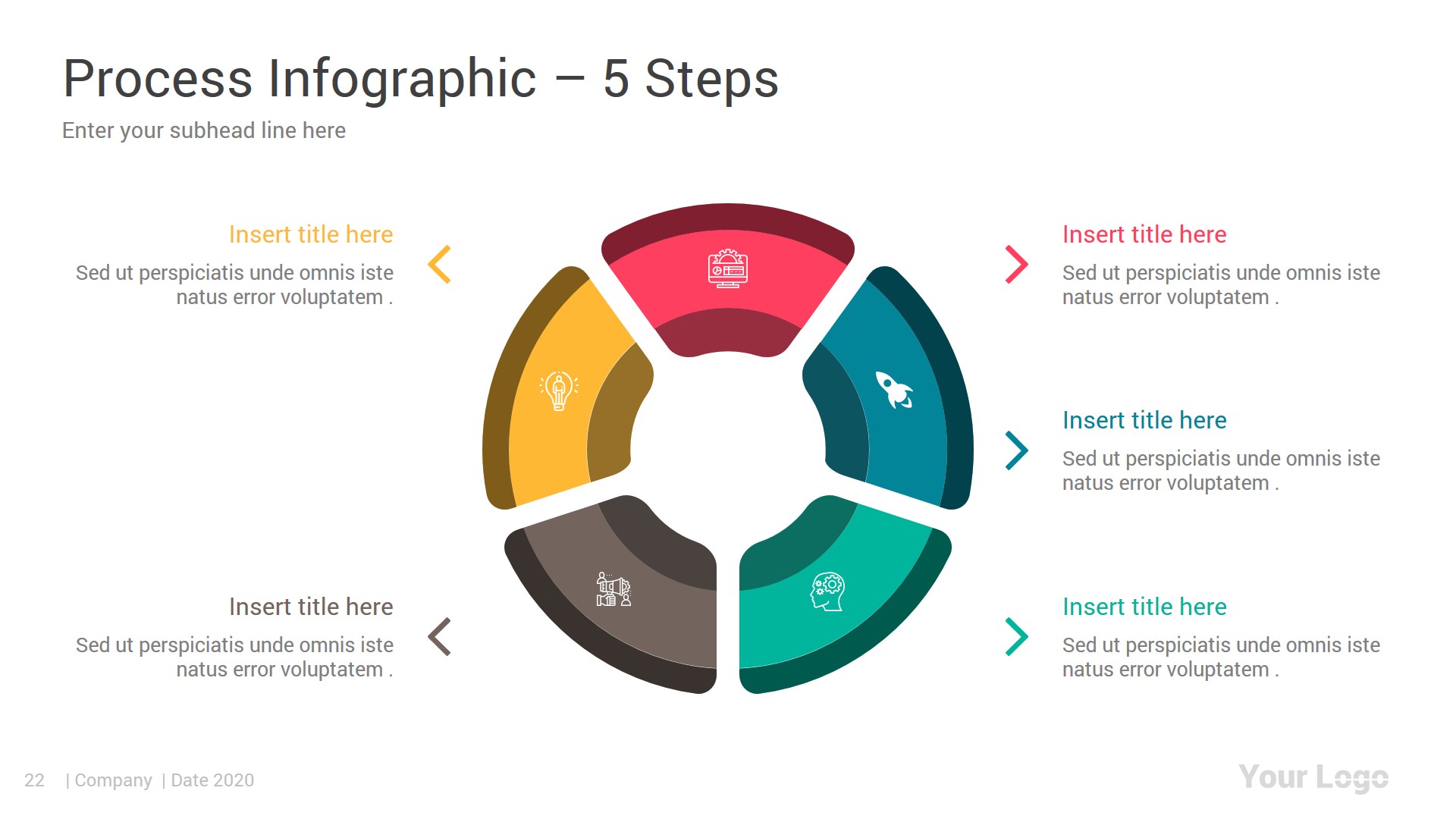 Process Infographic – 5 Steps
Enter your subhead line here

Insert title here
Sed ut perspiciatis unde omnis iste natus error voluptatem .

Insert title here
Sed ut perspiciatis unde omnis iste natus error voluptatem .

Insert title here
Sed ut perspiciatis unde omnis iste natus error voluptatem .

Insert title here
Sed ut perspiciatis unde omnis iste natus error voluptatem .

Insert title here
Sed ut perspiciatis unde omnis iste natus error voluptatem .

22 | Company | Date 2020

Your Logo