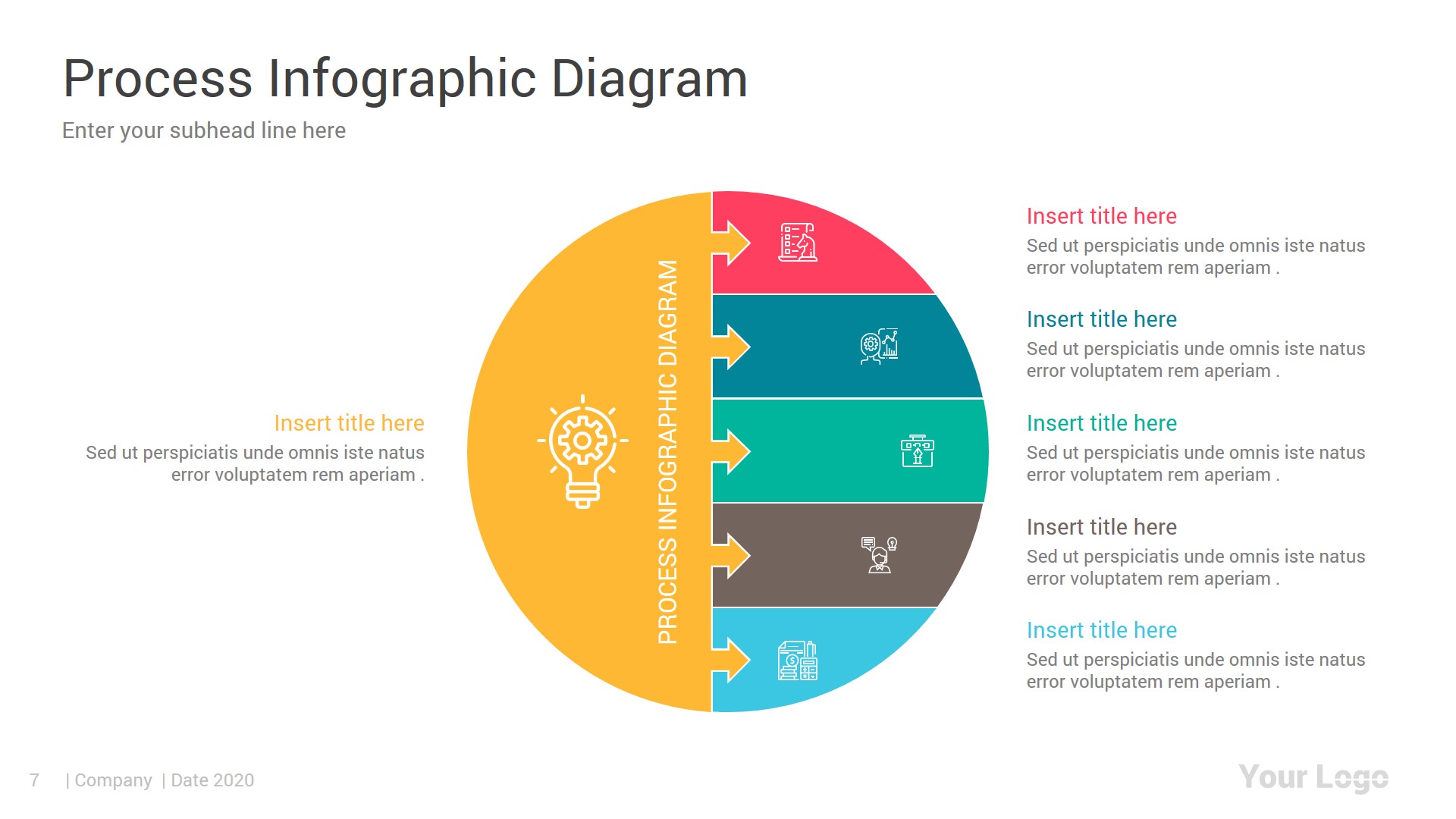 Process Infographic Diagram

Enter your subhead line here

Insert title here
Sed ut perspiciatis unde omnis iste natus error voluptatem rem aperiam .

PROCESS INFOGRAPHIC DIAGRAM

Insert title here
Sed ut perspiciatis unde omnis iste natus error voluptatem rem aperiam .

Insert title here
Sed ut perspiciatis unde omnis iste natus error voluptatem rem aperiam .

Insert title here
Sed ut perspiciatis unde omnis iste natus error voluptatem rem aperiam .

Insert title here
Sed ut perspiciatis unde omnis iste natus error voluptatem rem aperiam .

Insert title here
Sed ut perspiciatis unde omnis iste natus error voluptatem rem aperiam .

7 | Company | Date 2020

Your Logo