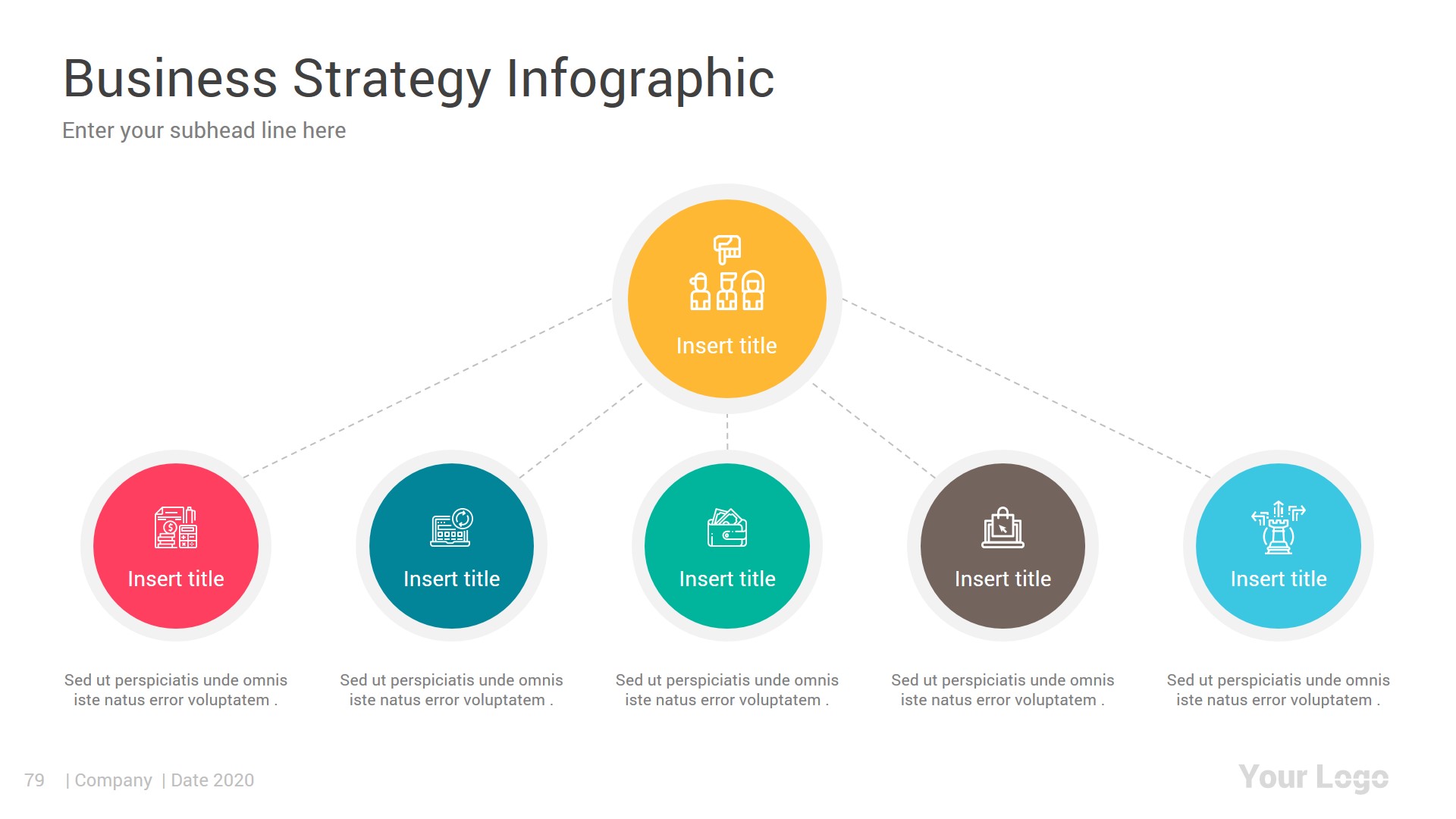 Business Strategy Infographic

Enter your subhead line here

Insert title

Insert title

Insert title

Insert title

Insert title

Insert title

Sed ut perspiciatis unde omnis iste natus error voluptatem .

Sed ut perspiciatis unde omnis iste natus error voluptatem .

Sed ut perspiciatis unde omnis iste natus error voluptatem .

Sed ut perspiciatis unde omnis iste natus error voluptatem .

Sed ut perspiciatis unde omnis iste natus error voluptatem .

79 | Company | Date 2020

Your Logo