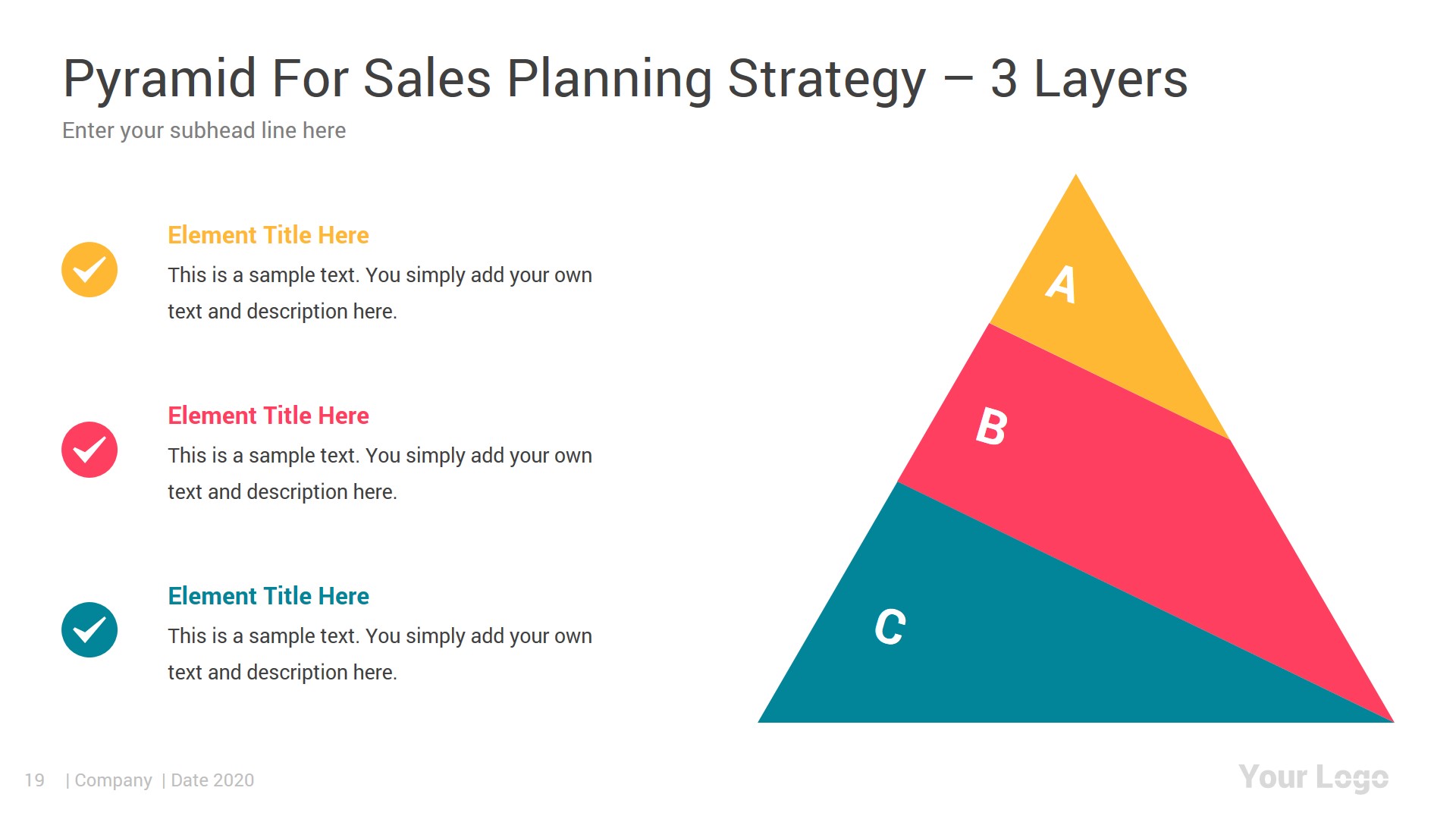 Pyramid For Sales Planning Strategy – 3 Layers

Enter your subhead line here

Element Title Here

This is a sample text. You simply add your own text and description here.

Element Title Here

This is a sample text. You simply add your own text and description here.

Element Title Here

This is a sample text. You simply add your own text and description here.

A

B

C

19 | Company | Date 2020

Your Logo