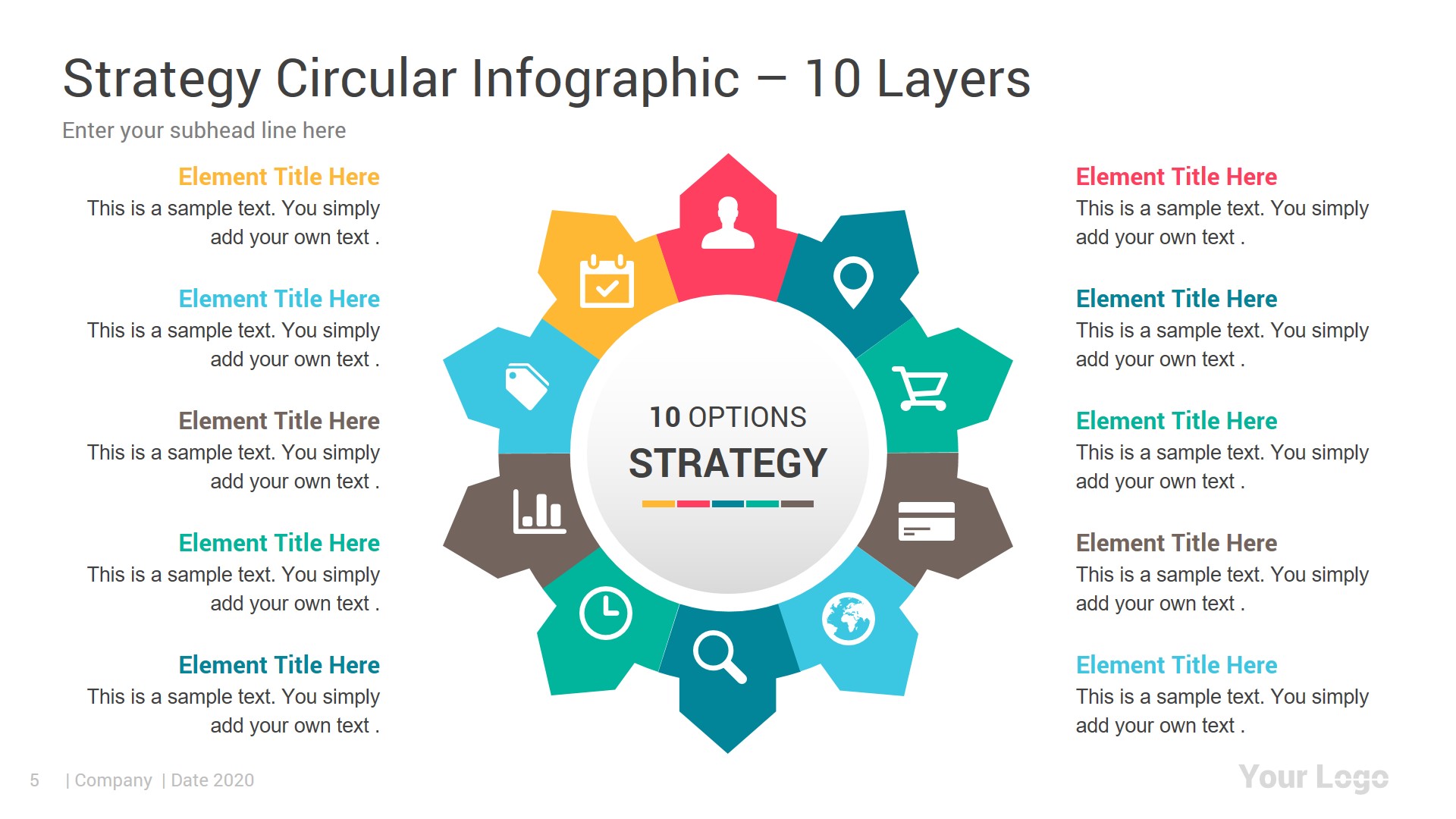 Strategy Circular Infographic – 10 Layers

Enter your subhead line here

Element Title Here
This is a sample text. You simply add your own text .

Element Title Here
This is a sample text. You simply add your own text .

Element Title Here
This is a sample text. You simply add your own text .

Element Title Here
This is a sample text. You simply add your own text .

Element Title Here
This is a sample text. You simply add your own text .

10 OPTIONS
STRATEGY

Element Title Here
This is a sample text. You simply add your own text .

Element Title Here
This is a sample text. You simply add your own text .

Element Title Here
This is a sample text. You simply add your own text .

Element Title Here
This is a sample text. You simply add your own text .

Element Title Here
This is a sample text. You simply add your own text .

5 | Company | Date 2020

Your Logo