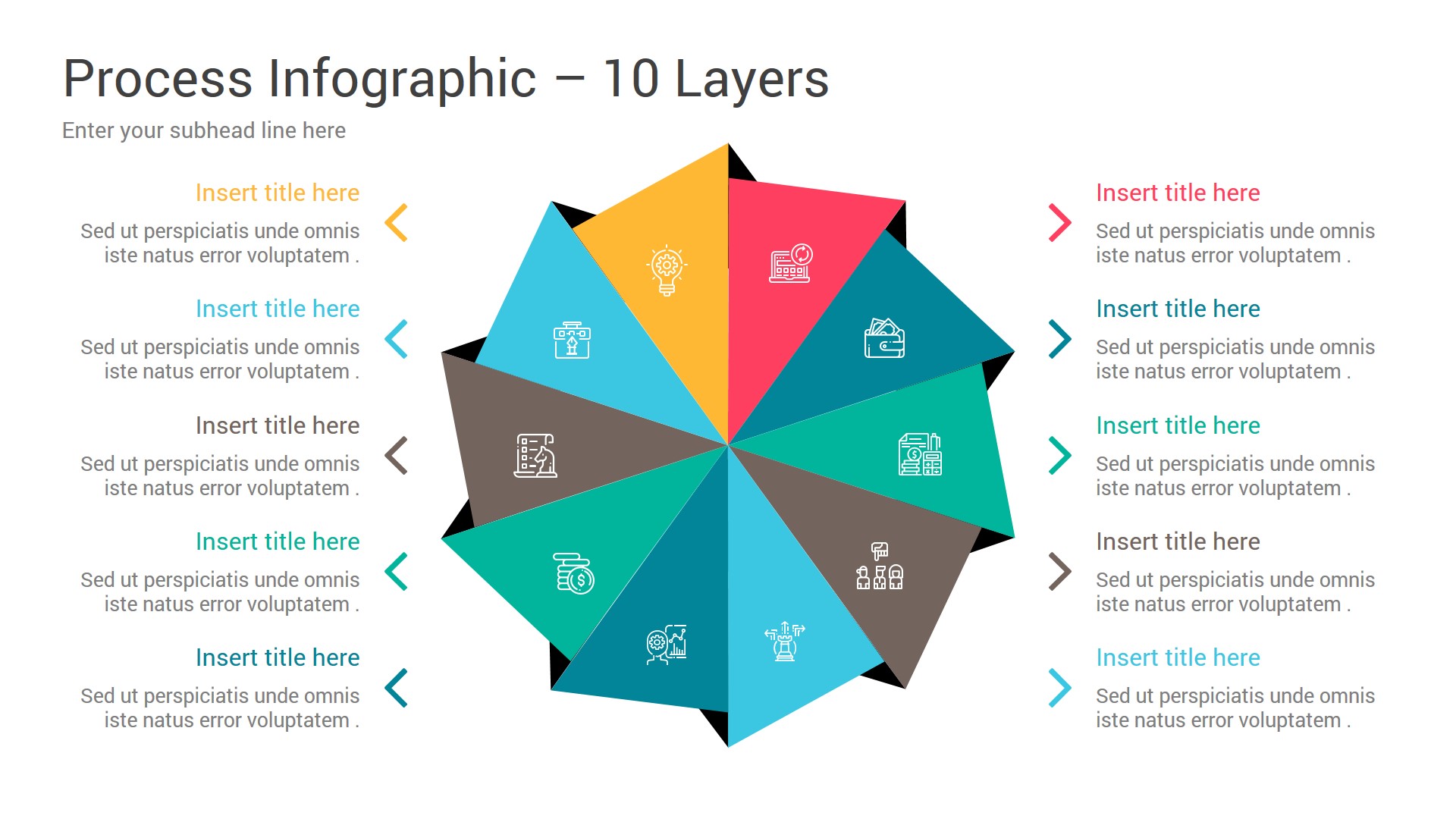 Process Infographic – 10 Layers

Enter your subhead line here

Insert title here

Sed ut perspiciatis unde omnis iste natus error voluptatem .

Insert title here

Sed ut perspiciatis unde omnis iste natus error voluptatem .

Insert title here

Sed ut perspiciatis unde omnis iste natus error voluptatem .

Insert title here

Sed ut perspiciatis unde omnis iste natus error voluptatem .

Insert title here

Sed ut perspiciatis unde omnis iste natus error voluptatem .

Insert title here

Sed ut perspiciatis unde omnis iste natus error voluptatem .

Insert title here

Sed ut perspiciatis unde omnis iste natus error voluptatem .

Insert title here

Sed ut perspiciatis unde omnis iste natus error voluptatem .

Insert title here

Sed ut perspiciatis unde omnis iste natus error voluptatem .

Insert title here

Sed ut perspiciatis unde omnis iste natus error voluptatem .