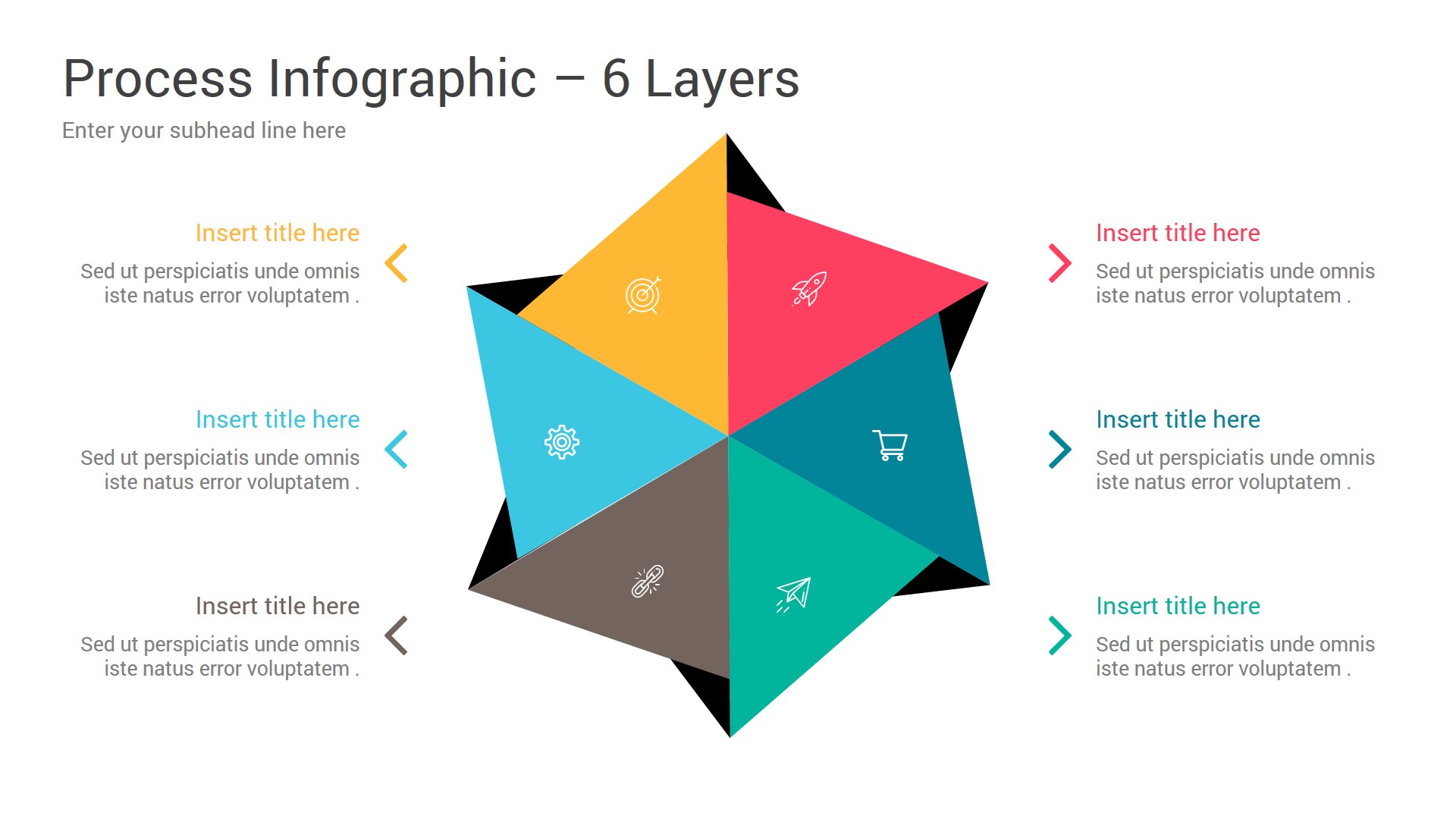 Process Infographic – 6 Layers

Enter your subhead line here

Insert title here

Sed ut perspiciatis unde omnis iste natus error voluptatem .

Insert title here

Sed ut perspiciatis unde omnis iste natus error voluptatem .

Insert title here

Sed ut perspiciatis unde omnis iste natus error voluptatem .

Insert title here

Sed ut perspiciatis unde omnis iste natus error voluptatem .

Insert title here

Sed ut perspiciatis unde omnis iste natus error voluptatem .

Insert title here

Sed ut perspiciatis unde omnis iste natus error voluptatem .