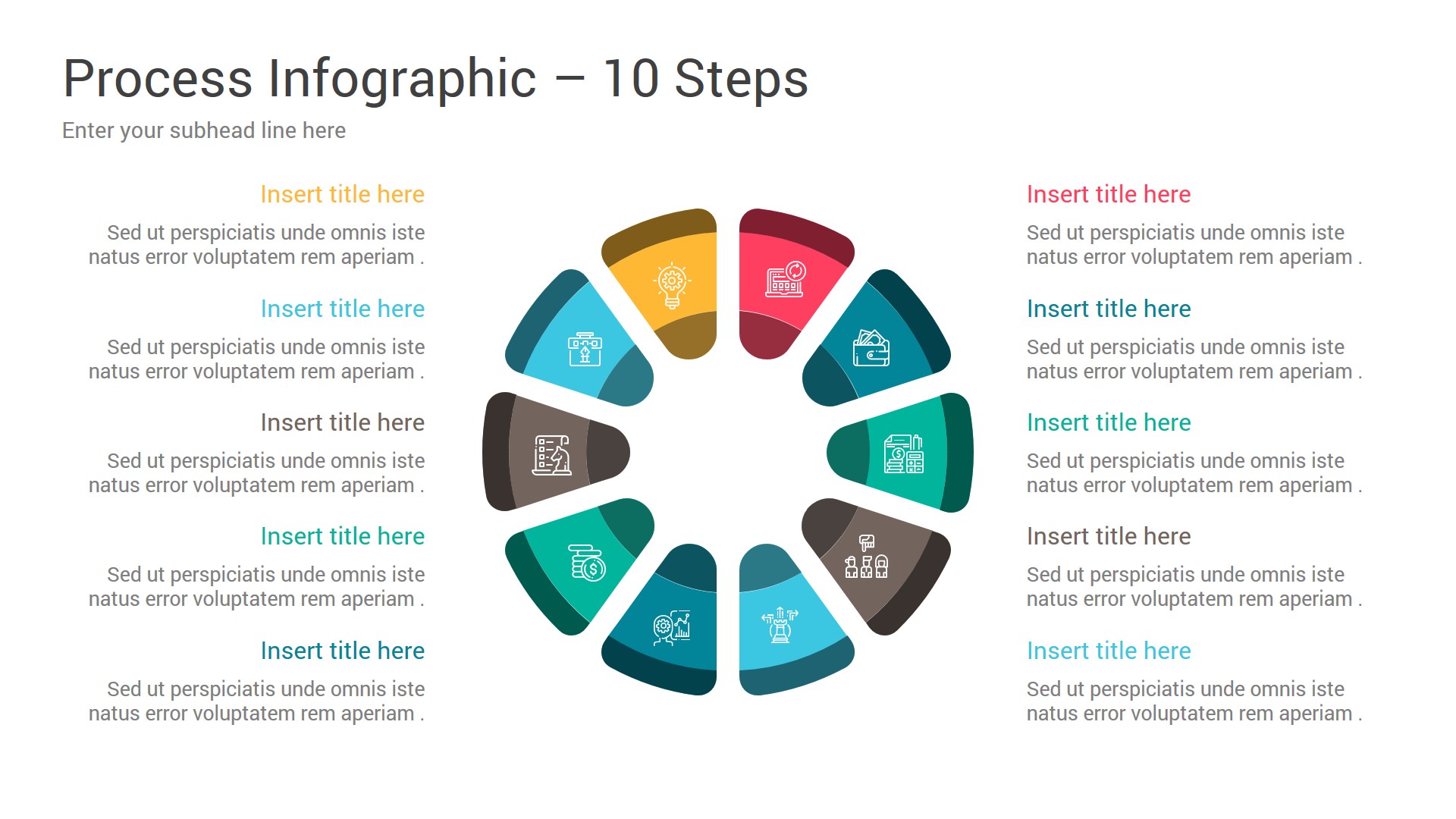 Process Infographic – 10 Steps

Enter your subhead line here

Insert title here

Sed ut perspiciatis unde omnis iste natus error voluptatem rem aperiam .

Insert title here

Sed ut perspiciatis unde omnis iste natus error voluptatem rem aperiam .

Insert title here

Sed ut perspiciatis unde omnis iste natus error voluptatem rem aperiam .

Insert title here

Sed ut perspiciatis unde omnis iste natus error voluptatem rem aperiam .

Insert title here

Sed ut perspiciatis unde omnis iste natus error voluptatem rem aperiam .

Insert title here

Sed ut perspiciatis unde omnis iste natus error voluptatem rem aperiam .

Insert title here

Sed ut perspiciatis unde omnis iste natus error voluptatem rem aperiam .

Insert title here

Sed ut perspiciatis unde omnis iste natus error voluptatem rem aperiam .

Insert title here

Sed ut perspiciatis unde omnis iste natus error voluptatem rem aperiam .

Insert title here

Sed ut perspiciatis unde omnis iste natus error voluptatem rem aperiam .