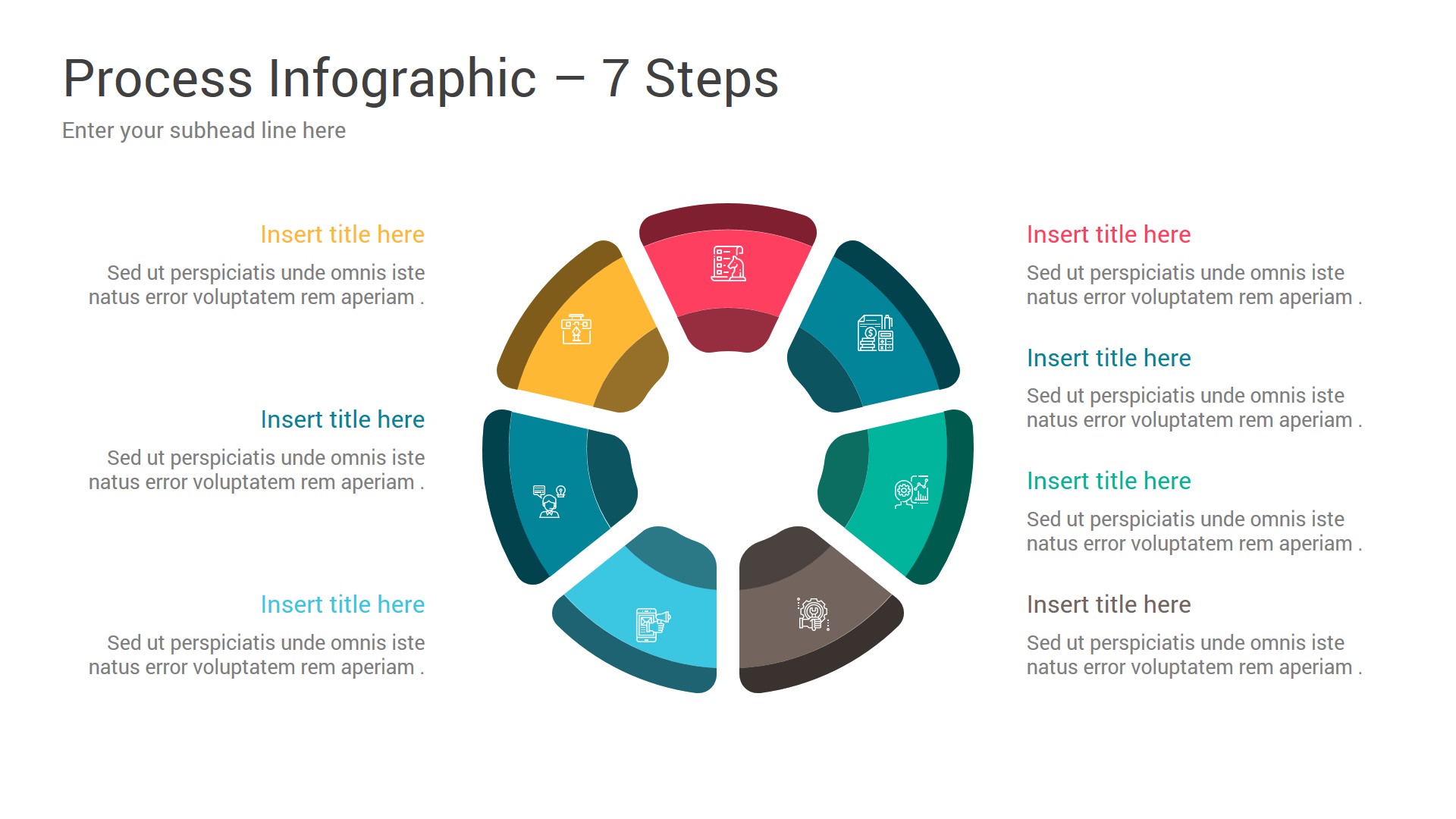 Process Infographic – 7 Steps
Enter your subhead line here

Insert title here
Sed ut perspiciatis unde omnis iste natus error voluptatem rem aperiam .

Insert title here
Sed ut perspiciatis unde omnis iste natus error voluptatem rem aperiam .

Insert title here
Sed ut perspiciatis unde omnis iste natus error voluptatem rem aperiam .

Insert title here
Sed ut perspiciatis unde omnis iste natus error voluptatem rem aperiam .

Insert title here
Sed ut perspiciatis unde omnis iste natus error voluptatem rem aperiam .

Insert title here
Sed ut perspiciatis unde omnis iste natus error voluptatem rem aperiam .

Insert title here
Sed ut perspiciatis unde omnis iste natus error voluptatem rem aperiam .