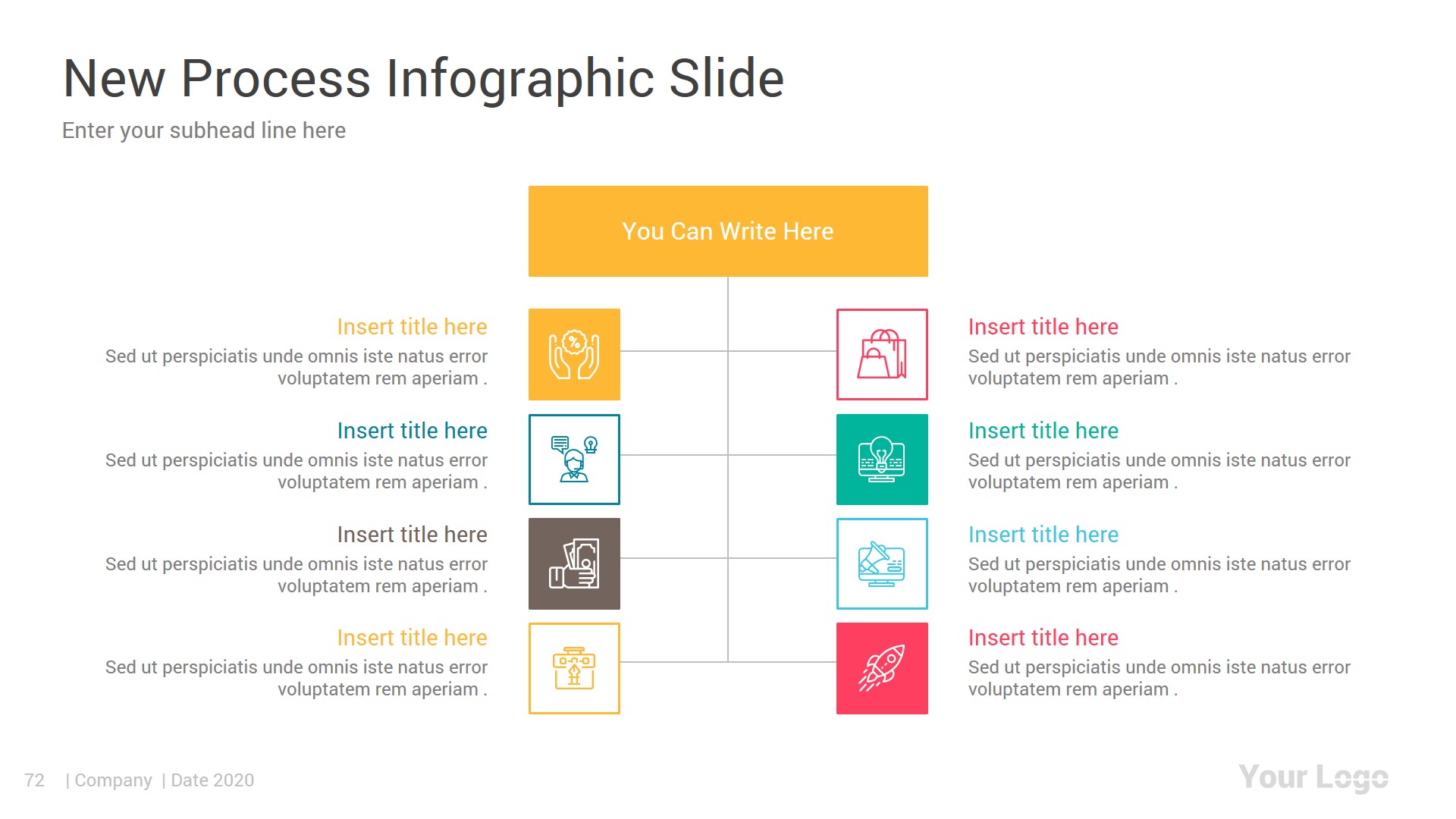 New Process Infographic Slide

Enter your subhead line here

You Can Write Here

Insert title here
Sed ut perspiciatis unde omnis iste natus error voluptatem rem aperiam .

Insert title here
Sed ut perspiciatis unde omnis iste natus error voluptatem rem aperiam .

Insert title here
Sed ut perspiciatis unde omnis iste natus error voluptatem rem aperiam .

Insert title here
Sed ut perspiciatis unde omnis iste natus error voluptatem rem aperiam .

Insert title here
Sed ut perspiciatis unde omnis iste natus error voluptatem rem aperiam .

Insert title here
Sed ut perspiciatis unde omnis iste natus error voluptatem rem aperiam .

Insert title here
Sed ut perspiciatis unde omnis iste natus error voluptatem rem aperiam .

Insert title here
Sed ut perspiciatis unde omnis iste natus error voluptatem rem aperiam .

72 | Company | Date 2020

Your Logo