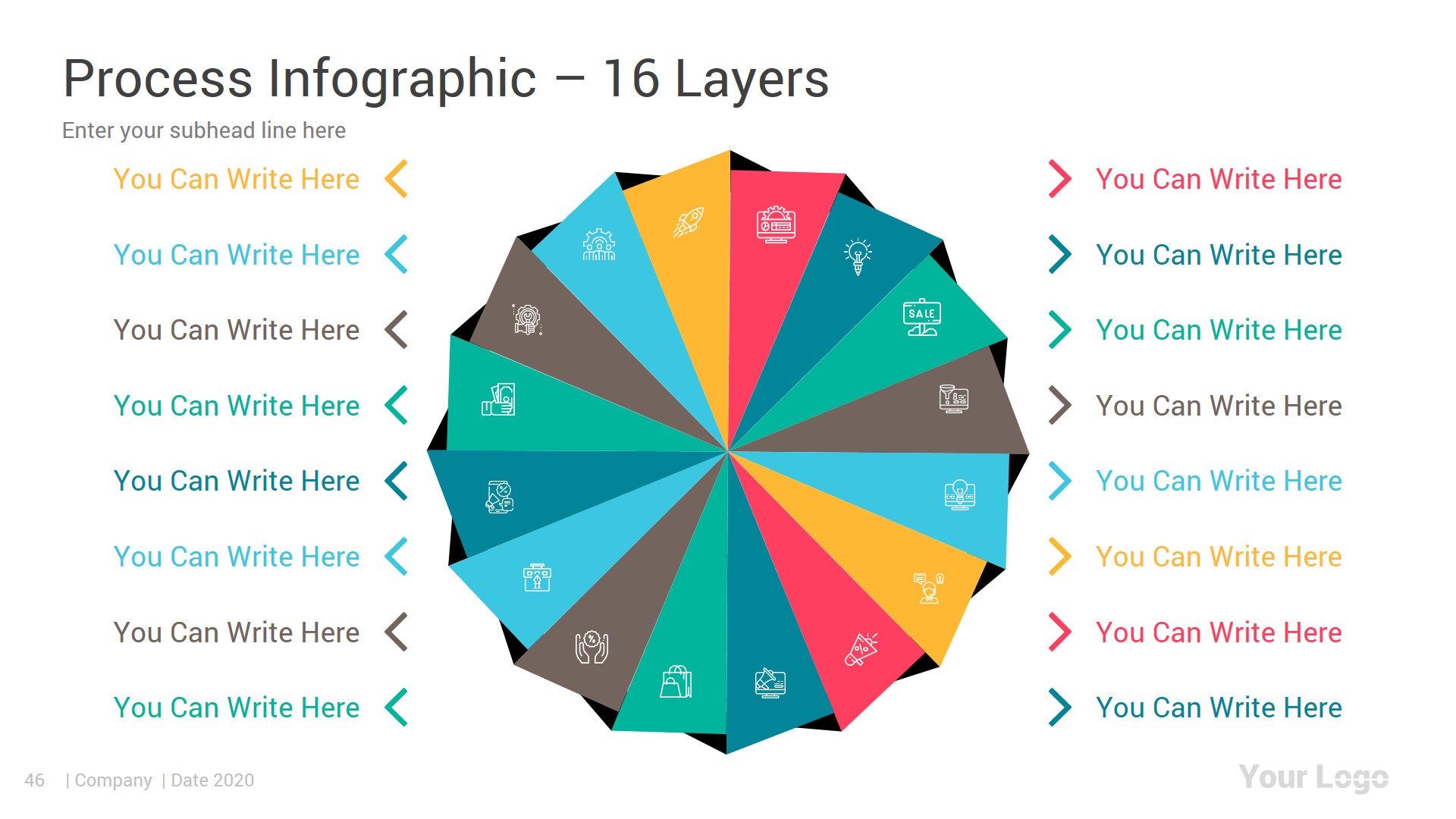 Process Infographic – 16 Layers

Enter your subhead line here

You Can Write Here

You Can Write Here

You Can Write Here

You Can Write Here

You Can Write Here

You Can Write Here

You Can Write Here

You Can Write Here

SALE

You Can Write Here

You Can Write Here

You Can Write Here

You Can Write Here

You Can Write Here

You Can Write Here

You Can Write Here

You Can Write Here

46 | Company | Date 2020

Your Logo