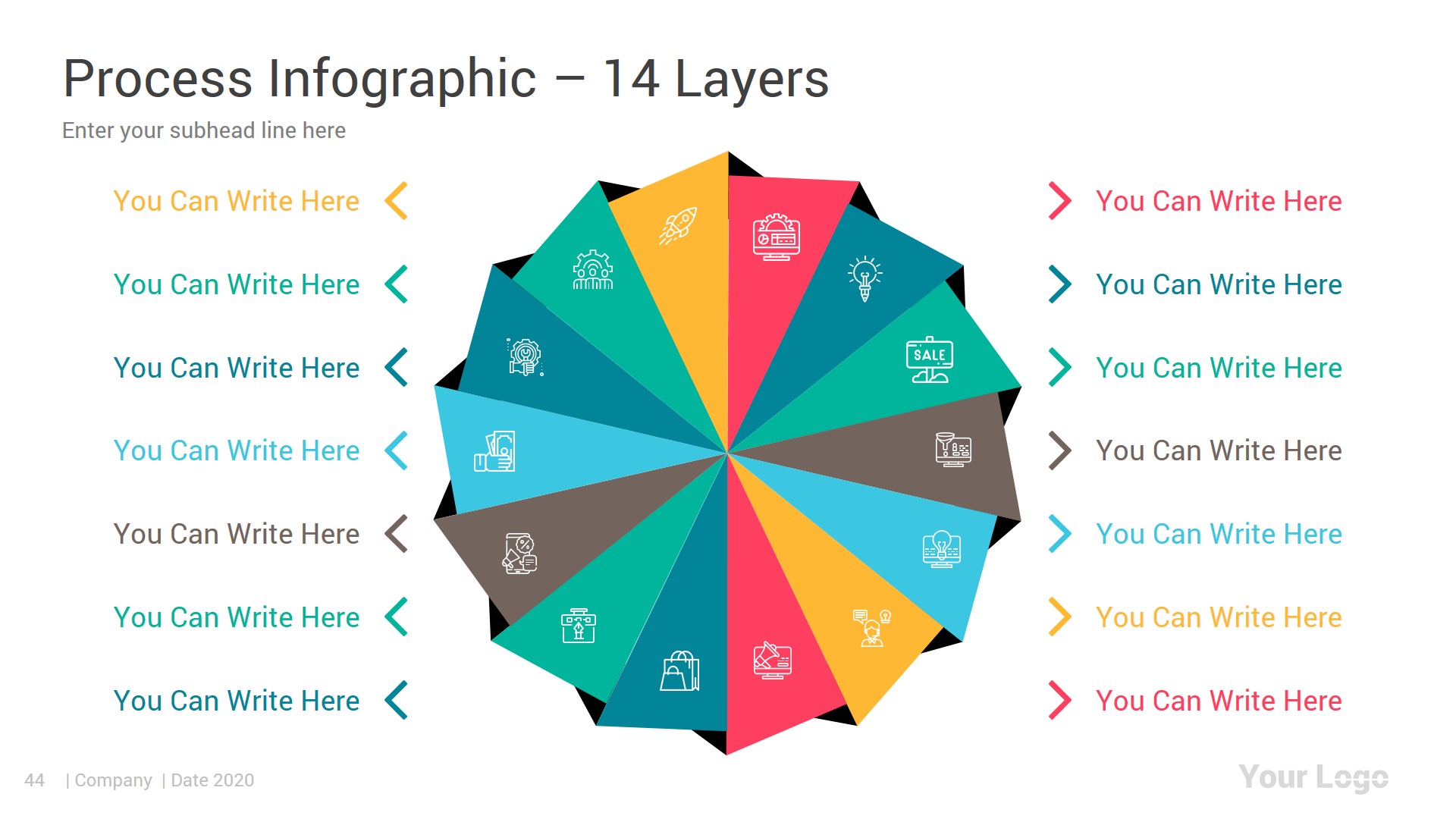 Process Infographic – 14 Layers

Enter your subhead line here

You Can Write Here

You Can Write Here

You Can Write Here

You Can Write Here

You Can Write Here

You Can Write Here

You Can Write Here

SALE

You Can Write Here

You Can Write Here

You Can Write Here

You Can Write Here

You Can Write Here

You Can Write Here

You Can Write Here

44 | Company | Date 2020

Your Logo