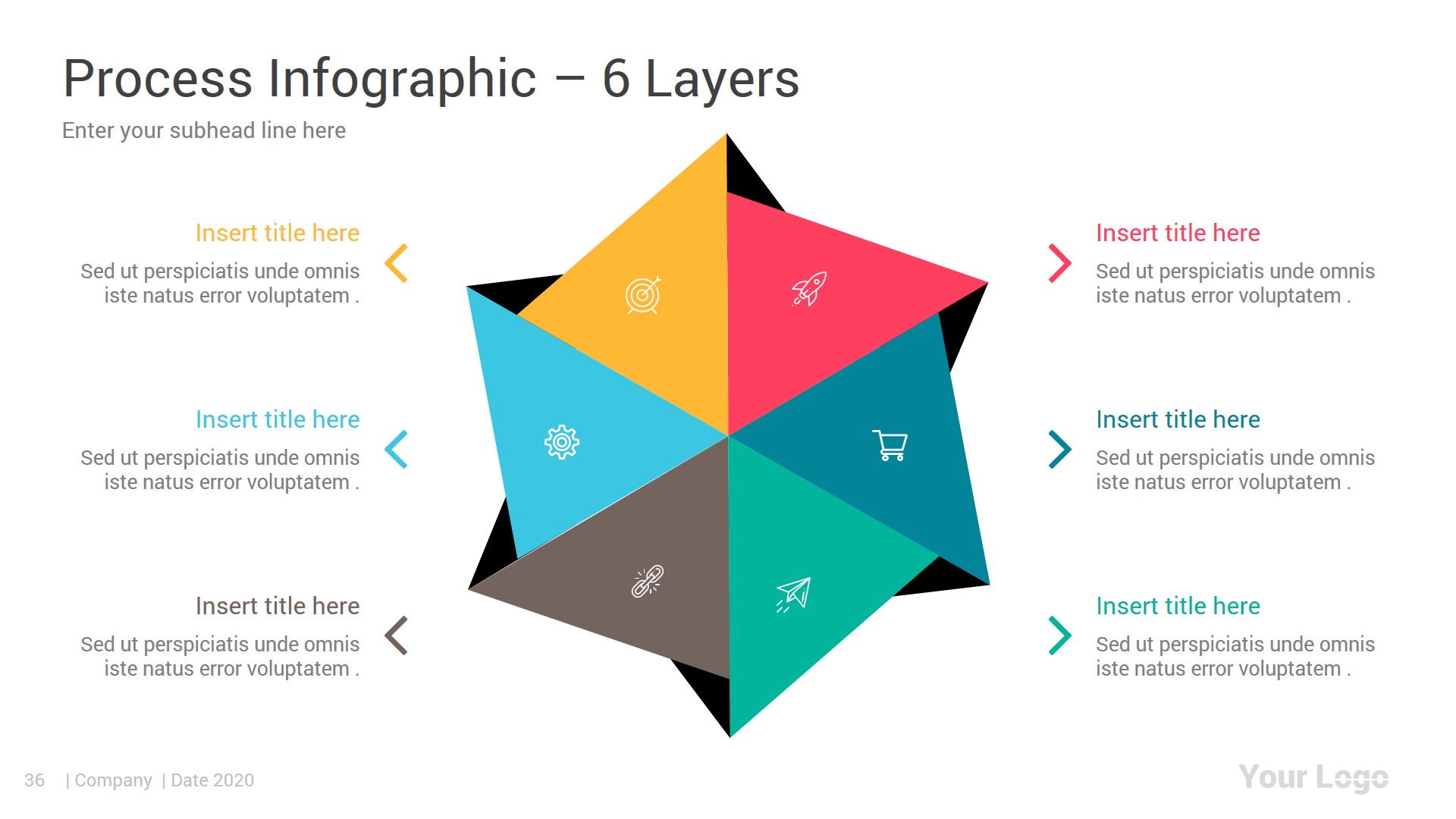 Process Infographic – 6 Layers

Enter your subhead line here

Insert title here

Sed ut perspiciatis unde omnis iste natus error voluptatem .

Insert title here

Sed ut perspiciatis unde omnis iste natus error voluptatem .

Insert title here

Sed ut perspiciatis unde omnis iste natus error voluptatem .

Insert title here

Sed ut perspiciatis unde omnis iste natus error voluptatem .

Insert title here

Sed ut perspiciatis unde omnis iste natus error voluptatem .

Insert title here

Sed ut perspiciatis unde omnis iste natus error voluptatem .

36 | Company | Date 2020

Your Logo