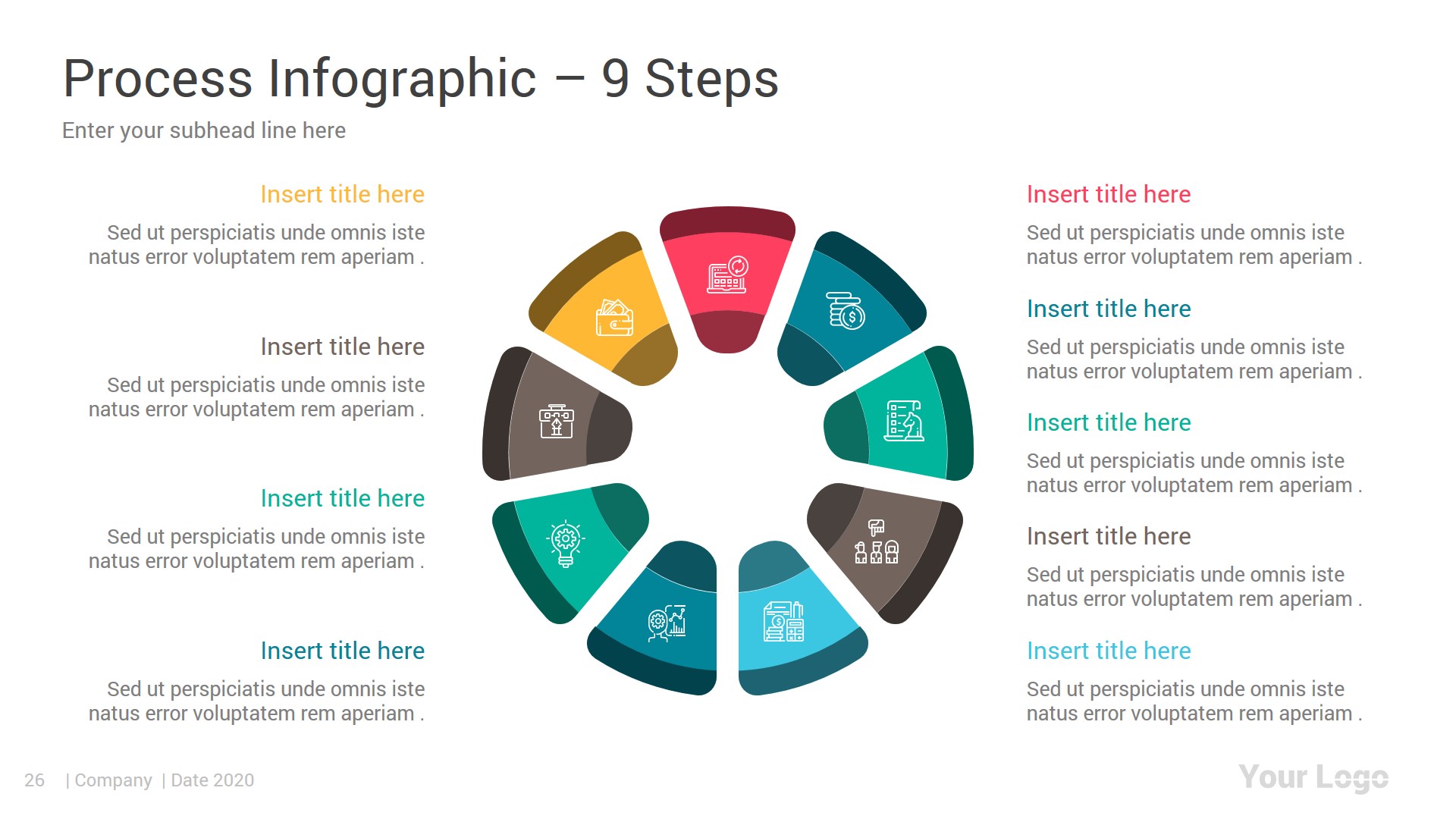 Process Infographic – 9 Steps

Enter your subhead line here

Insert title here

Sed ut perspiciatis unde omnis iste natus error voluptatem rem aperiam .

Insert title here

Sed ut perspiciatis unde omnis iste natus error voluptatem rem aperiam .

Insert title here

Sed ut perspiciatis unde omnis iste natus error voluptatem rem aperiam .

Insert title here

Sed ut perspiciatis unde omnis iste natus error voluptatem rem aperiam .

Insert title here

Sed ut perspiciatis unde omnis iste natus error voluptatem rem aperiam .

Insert title here

Sed ut perspiciatis unde omnis iste natus error voluptatem rem aperiam .

Insert title here

Sed ut perspiciatis unde omnis iste natus error voluptatem rem aperiam .

Insert title here

Sed ut perspiciatis unde omnis iste natus error voluptatem rem aperiam .

Insert title here

Sed ut perspiciatis unde omnis iste natus error voluptatem rem aperiam .

26 | Company | Date 2020

Your Logo