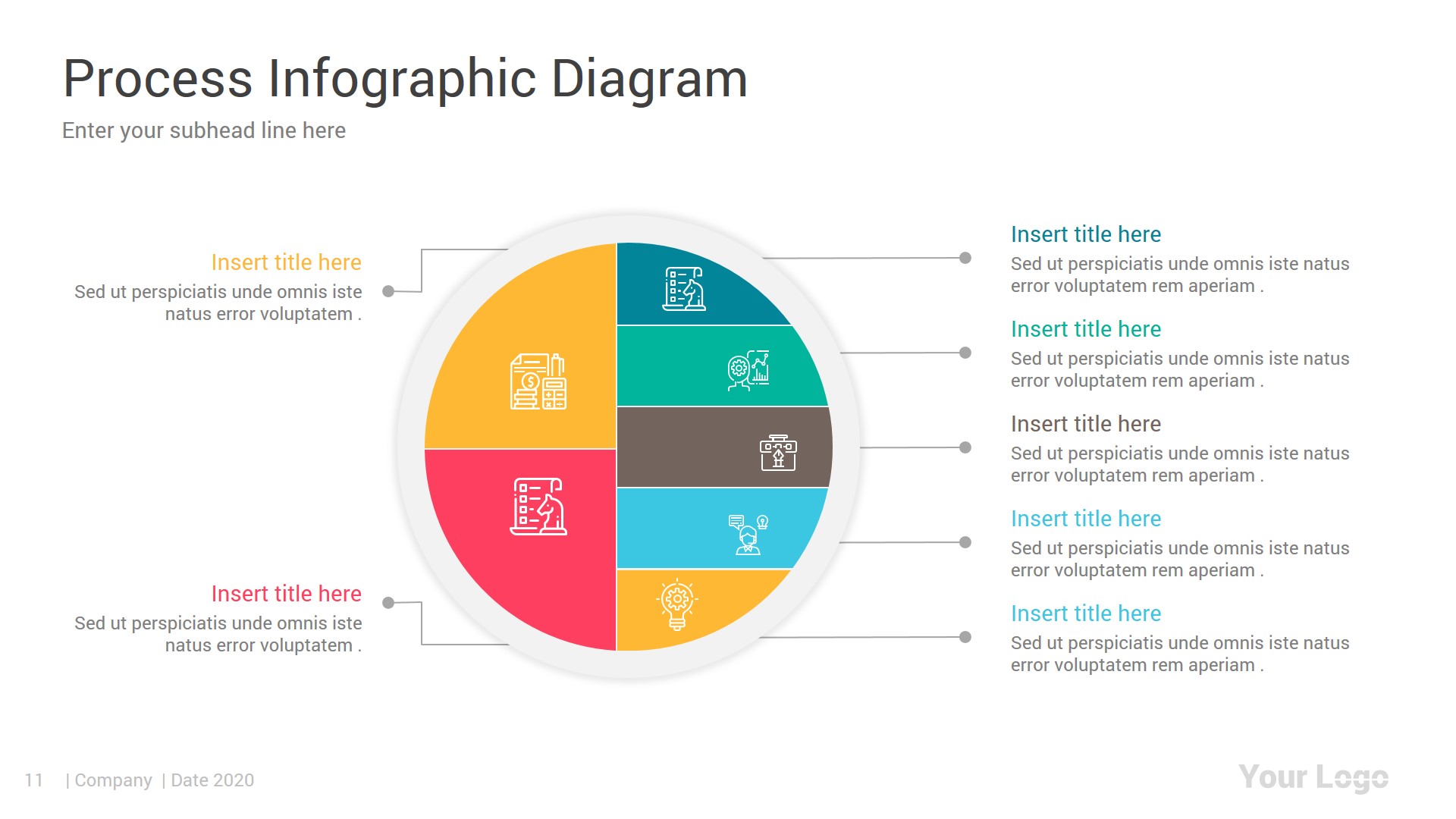 Process Infographic Diagram

Enter your subhead line here

Insert title here

Sed ut perspiciatis unde omnis iste natus error voluptatem .

Insert title here

Sed ut perspiciatis unde omnis iste natus error voluptatem .

Insert title here

Sed ut perspiciatis unde omnis iste natus error voluptatem rem aperiam .

Insert title here

Sed ut perspiciatis unde omnis iste natus error voluptatem rem aperiam .

Insert title here

Sed ut perspiciatis unde omnis iste natus error voluptatem rem aperiam .

Insert title here

Sed ut perspiciatis unde omnis iste natus error voluptatem rem aperiam .

Insert title here

Sed ut perspiciatis unde omnis iste natus error voluptatem rem aperiam .

11 | Company | Date 2020

Your Logo