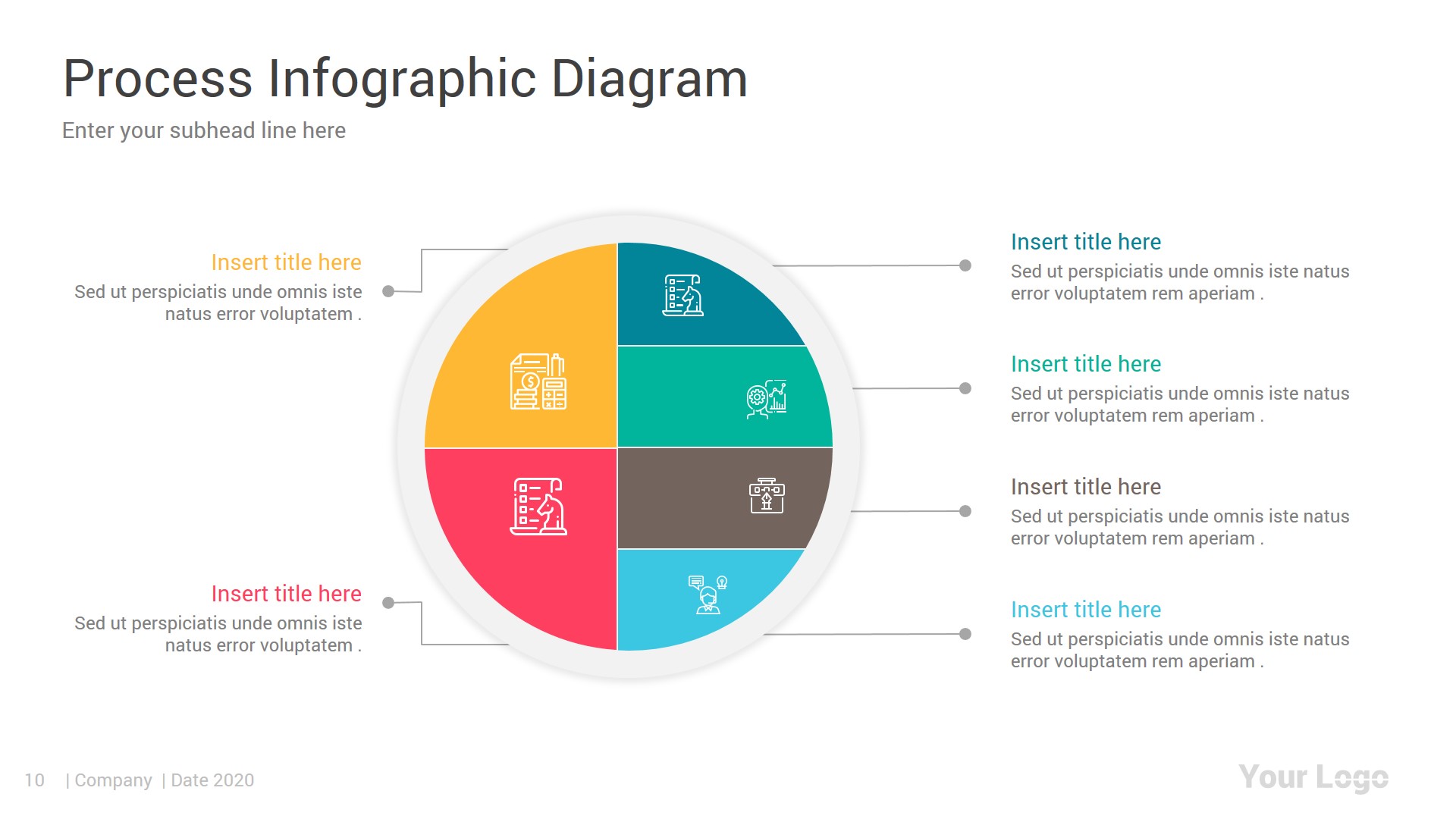 Process Infographic Diagram

Enter your subhead line here

Insert title here

Sed ut perspiciatis unde omnis iste natus error voluptatem .

Insert title here

Sed ut perspiciatis unde omnis iste natus error voluptatem .

Insert title here

Sed ut perspiciatis unde omnis iste natus error voluptatem rem aperiam .

Insert title here

Sed ut perspiciatis unde omnis iste natus error voluptatem rem aperiam .

Insert title here

Sed ut perspiciatis unde omnis iste natus error voluptatem rem aperiam .

Insert title here

Sed ut perspiciatis unde omnis iste natus error voluptatem rem aperiam .

10 | Company | Date 2020

Your Logo