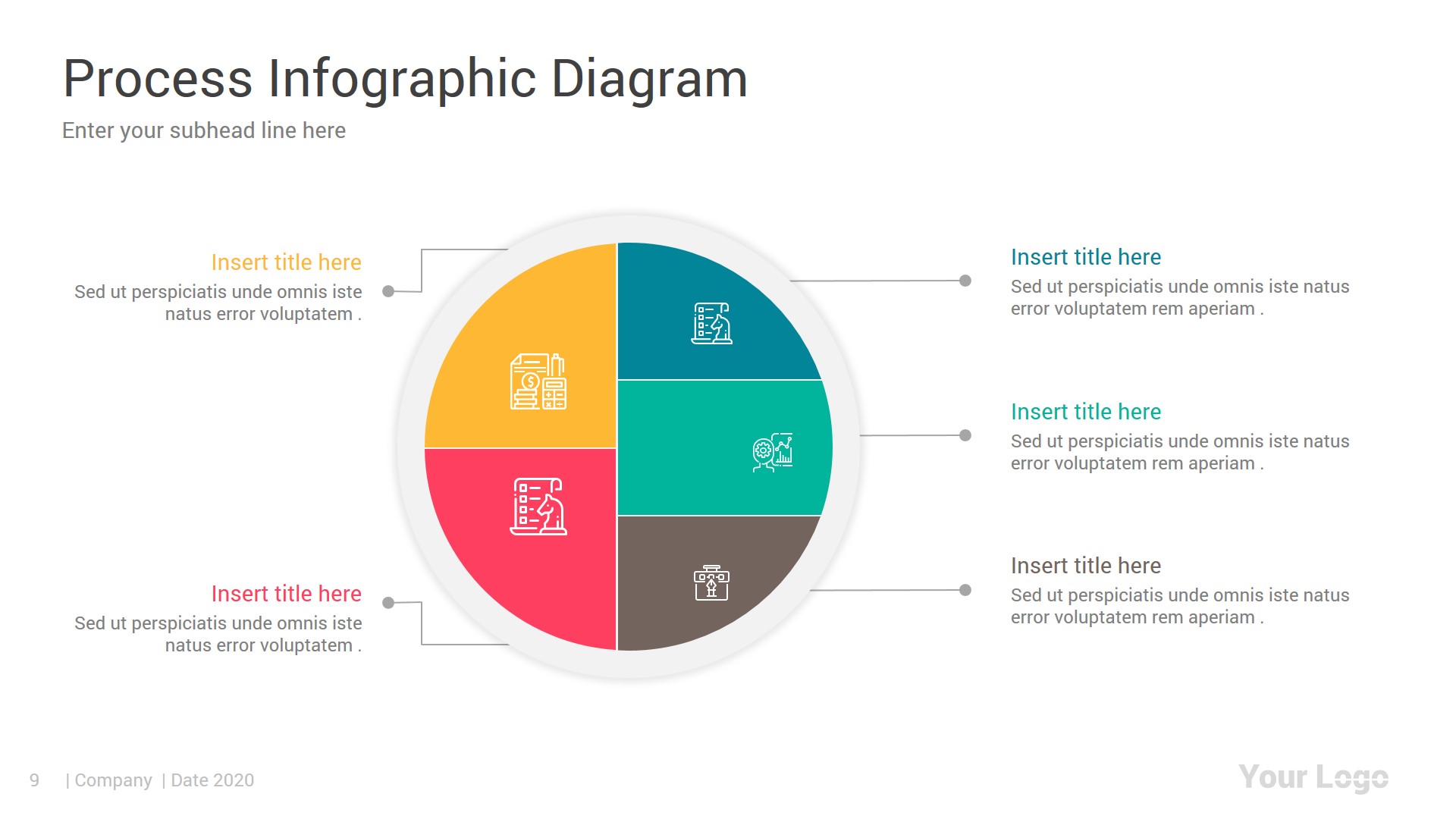 Process Infographic Diagram

Enter your subhead line here

Insert title here
Sed ut perspiciatis unde omnis iste natus error voluptatem .

Insert title here
Sed ut perspiciatis unde omnis iste natus error voluptatem .

Insert title here
Sed ut perspiciatis unde omnis iste natus error voluptatem rem aperiam .

Insert title here
Sed ut perspiciatis unde omnis iste natus error voluptatem rem aperiam .

Insert title here
Sed ut perspiciatis unde omnis iste natus error voluptatem rem aperiam .

9 | Company | Date 2020

Your Logo