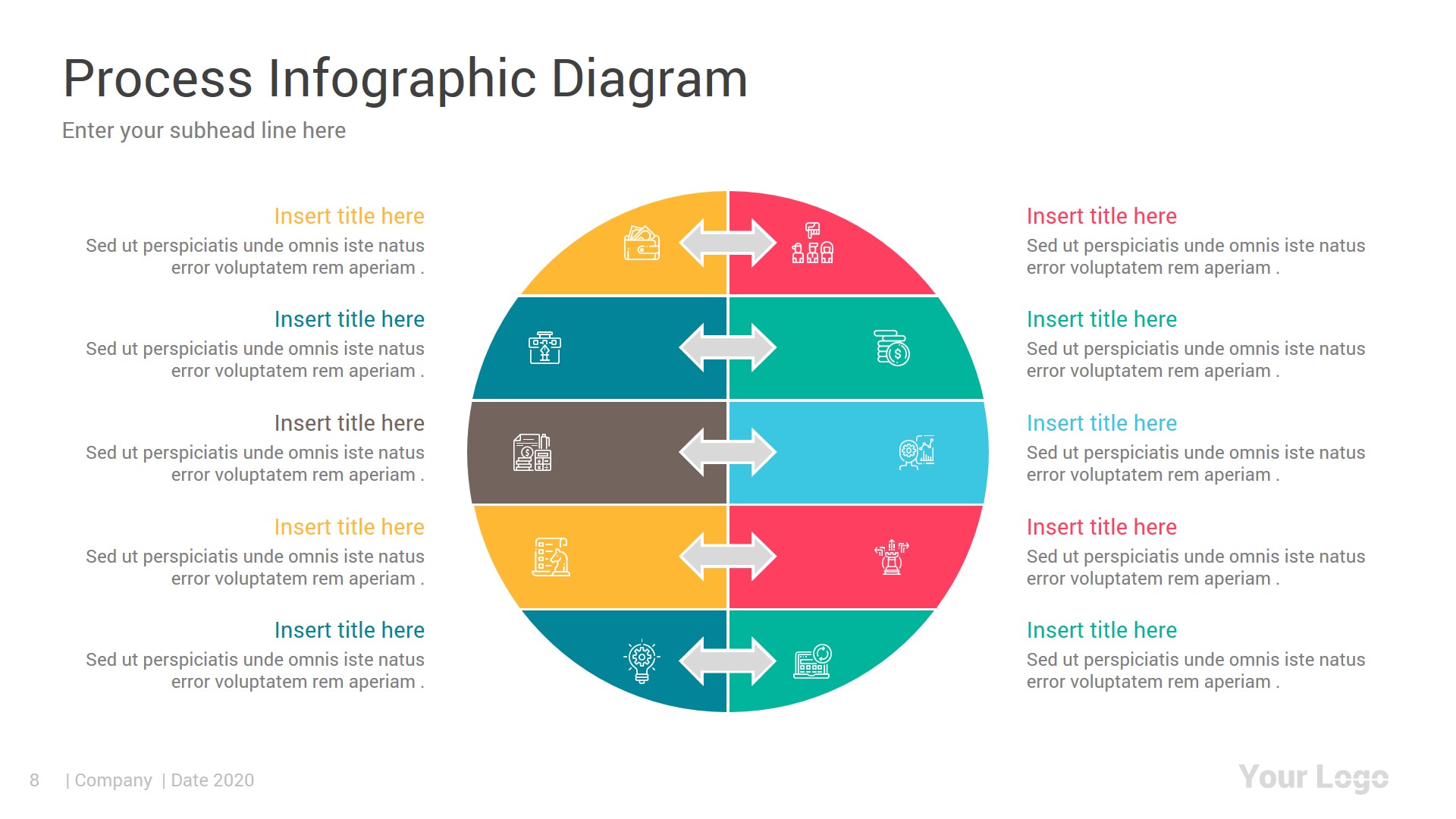 Process Infographic Diagram

Enter your subhead line here

Insert title here
Sed ut perspiciatis unde omnis iste natus error voluptatem rem aperiam .

Insert title here
Sed ut perspiciatis unde omnis iste natus error voluptatem rem aperiam .

Insert title here
Sed ut perspiciatis unde omnis iste natus error voluptatem rem aperiam .

Insert title here
Sed ut perspiciatis unde omnis iste natus error voluptatem rem aperiam .

Insert title here
Sed ut perspiciatis unde omnis iste natus error voluptatem rem aperiam .

Insert title here
Sed ut perspiciatis unde omnis iste natus error voluptatem rem aperiam .

Insert title here
Sed ut perspiciatis unde omnis iste natus error voluptatem rem aperiam .

Insert title here
Sed ut perspiciatis unde omnis iste natus error voluptatem rem aperiam .

Insert title here
Sed ut perspiciatis unde omnis iste natus error voluptatem rem aperiam .

Insert title here
Sed ut perspiciatis unde omnis iste natus error voluptatem rem aperiam .

8 | Company | Date 2020

Your Logo