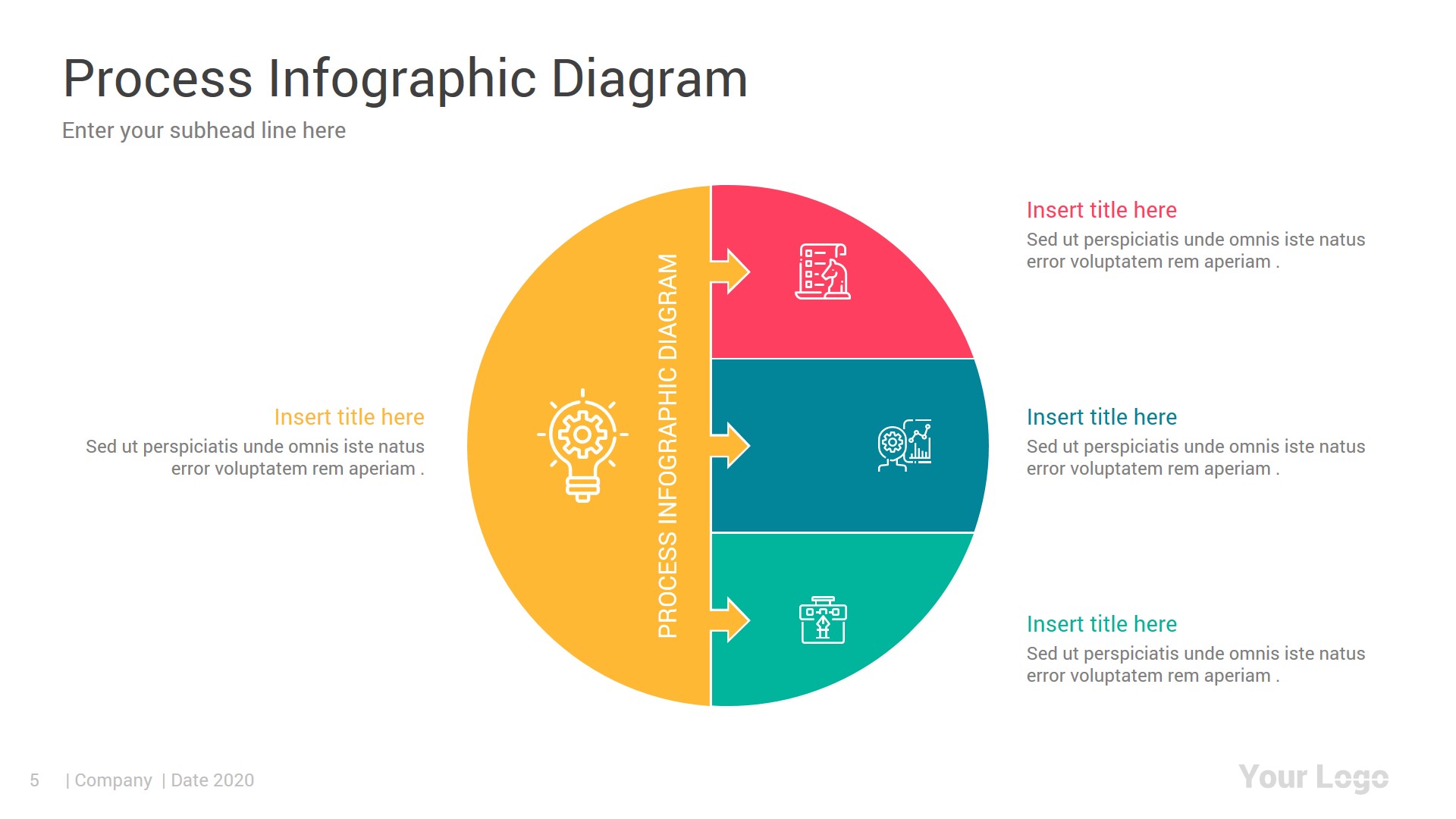 Process Infographic Diagram

Enter your subhead line here

Insert title here

Sed ut perspiciatis unde omnis iste natus error voluptatem rem aperiam .

PROCESS INFOGRAPHIC DIAGRAM

Insert title here

Sed ut perspiciatis unde omnis iste natus error voluptatem rem aperiam .

Insert title here

Sed ut perspiciatis unde omnis iste natus error voluptatem rem aperiam .

Insert title here

Sed ut perspiciatis unde omnis iste natus error voluptatem rem aperiam .

5 | Company | Date 2020

Your Logo