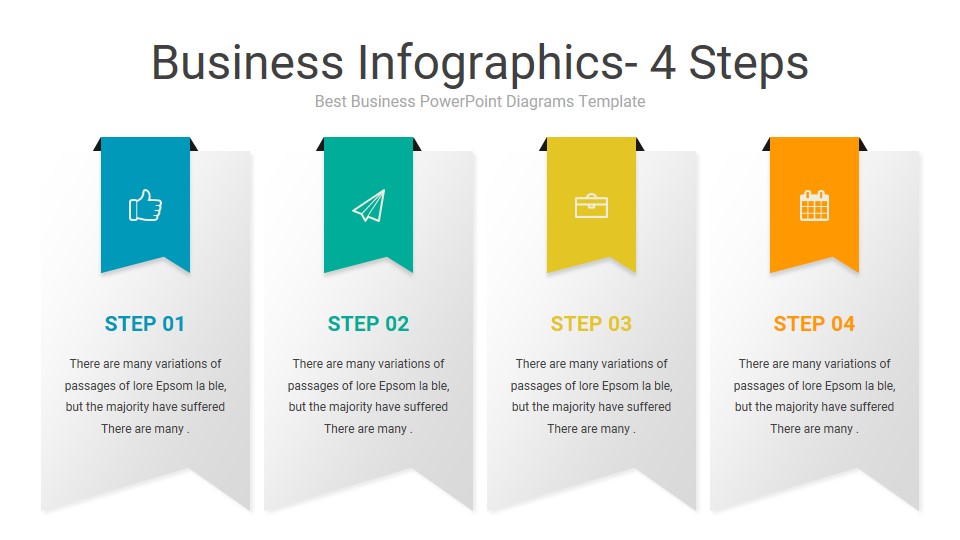 Business Infographics- 4 Steps

Best Business PowerPoint Diagrams Template

STEP 01

There are many variations of passages of lore Epsom la ble, but the majority have suffered There are many .

STEP 02

There are many variations of passages of lore Epsom la ble, but the majority have suffered There are many .

STEP 03

There are many variations of passages of lore Epsom la ble, but the majority have suffered There are many .

STEP 04

There are many variations of passages of lore Epsom la ble, but the majority have suffered There are many .