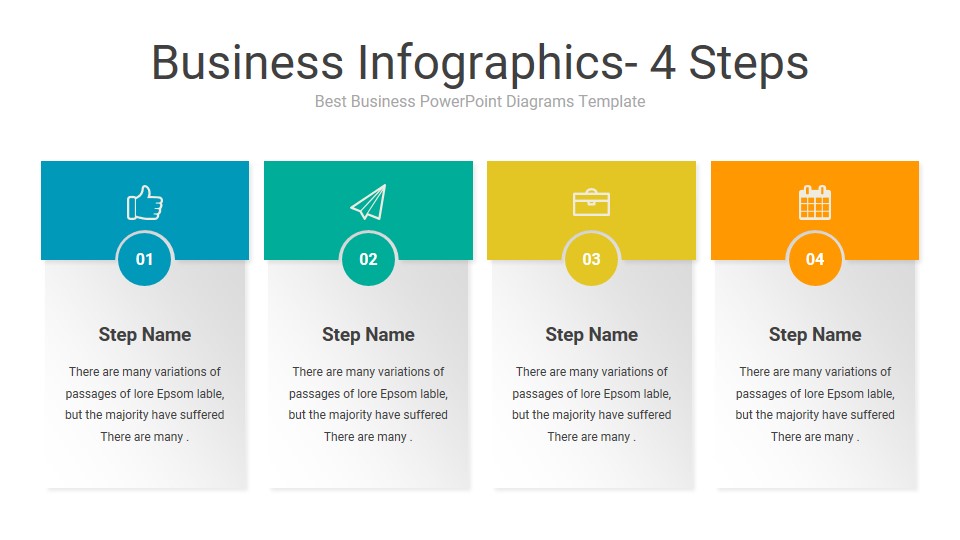 Business Infographics- 4 Steps

Best Business PowerPoint Diagrams Template

01

Step Name

There are many variations of passages of lore Epsom lable, but the majority have suffered There are many .

02

Step Name

There are many variations of passages of lore Epsom lable, but the majority have suffered There are many .

03

Step Name

There are many variations of passages of lore Epsom lable, but the majority have suffered There are many .

04

Step Name

There are many variations of passages of lore Epsom lable, but the majority have suffered There are many .