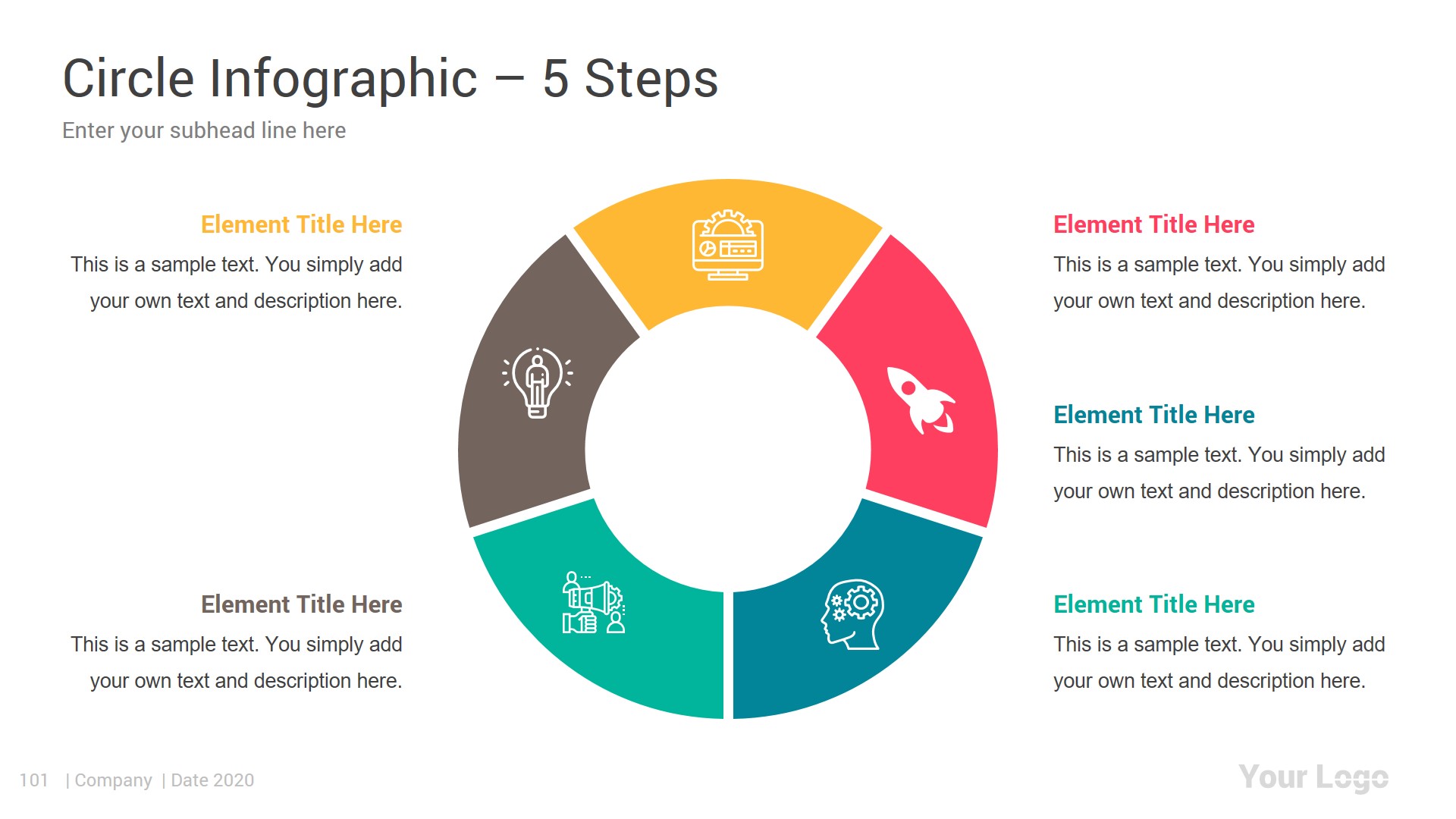 Circle Infographic – 5 Steps

Enter your subhead line here

Element Title Here

This is a sample text. You simply add your own text and description here.

Element Title Here

This is a sample text. You simply add your own text and description here.

Element Title Here

This is a sample text. You simply add your own text and description here.

Element Title Here

This is a sample text. You simply add your own text and description here.

Element Title Here

This is a sample text. You simply add your own text and description here.

101 | Company | Date 2020

Your Logo