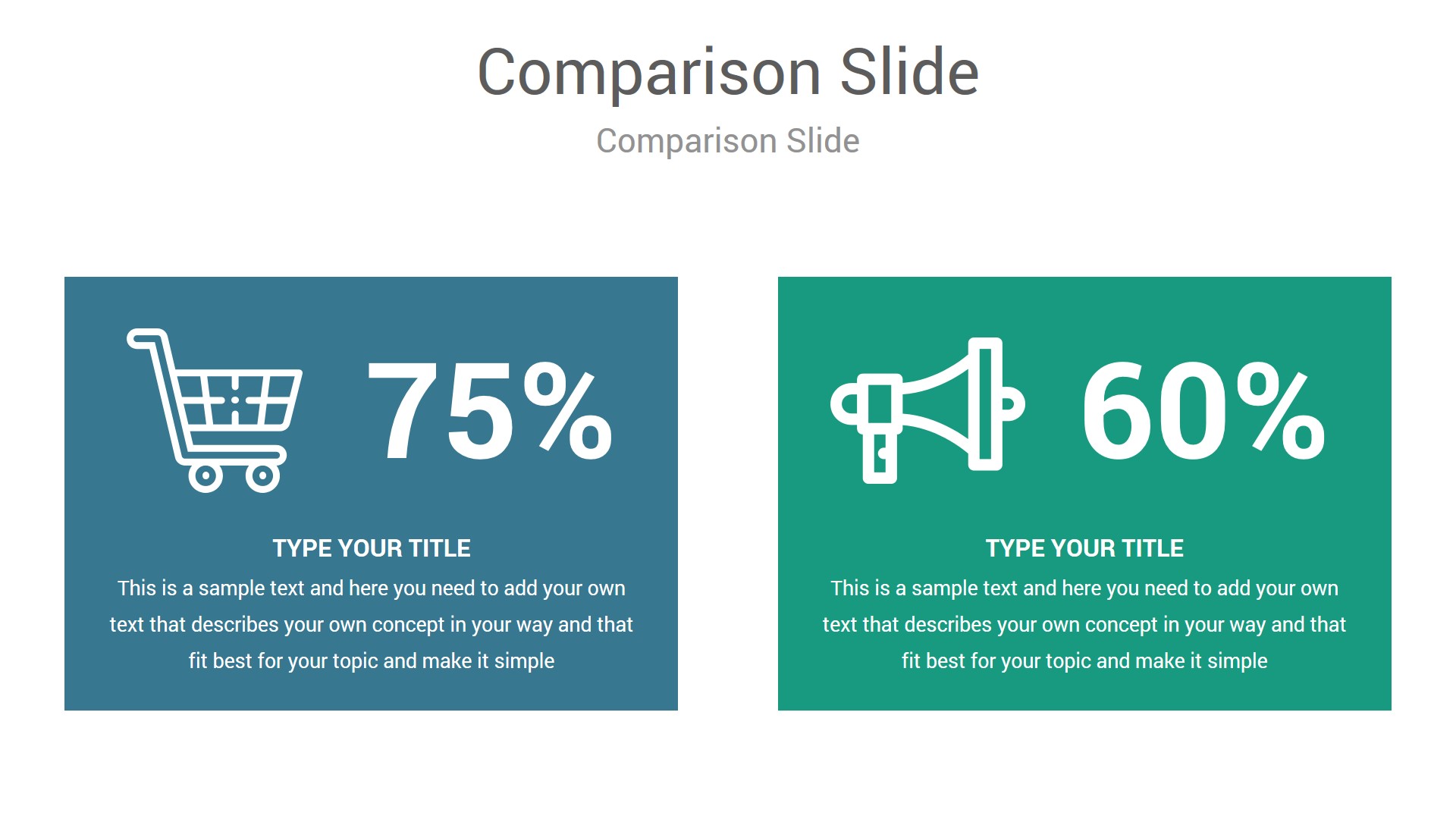 Comparison Slide

Comparison Slide

75%

TYPE YOUR TITLE

This is a sample text and here you need to add your own text that describes your own concept in your way and that fit best for your topic and make it simple

60%

TYPE YOUR TITLE

This is a sample text and here you need to add your own text that describes your own concept in your way and that fit best for your topic and make it simple