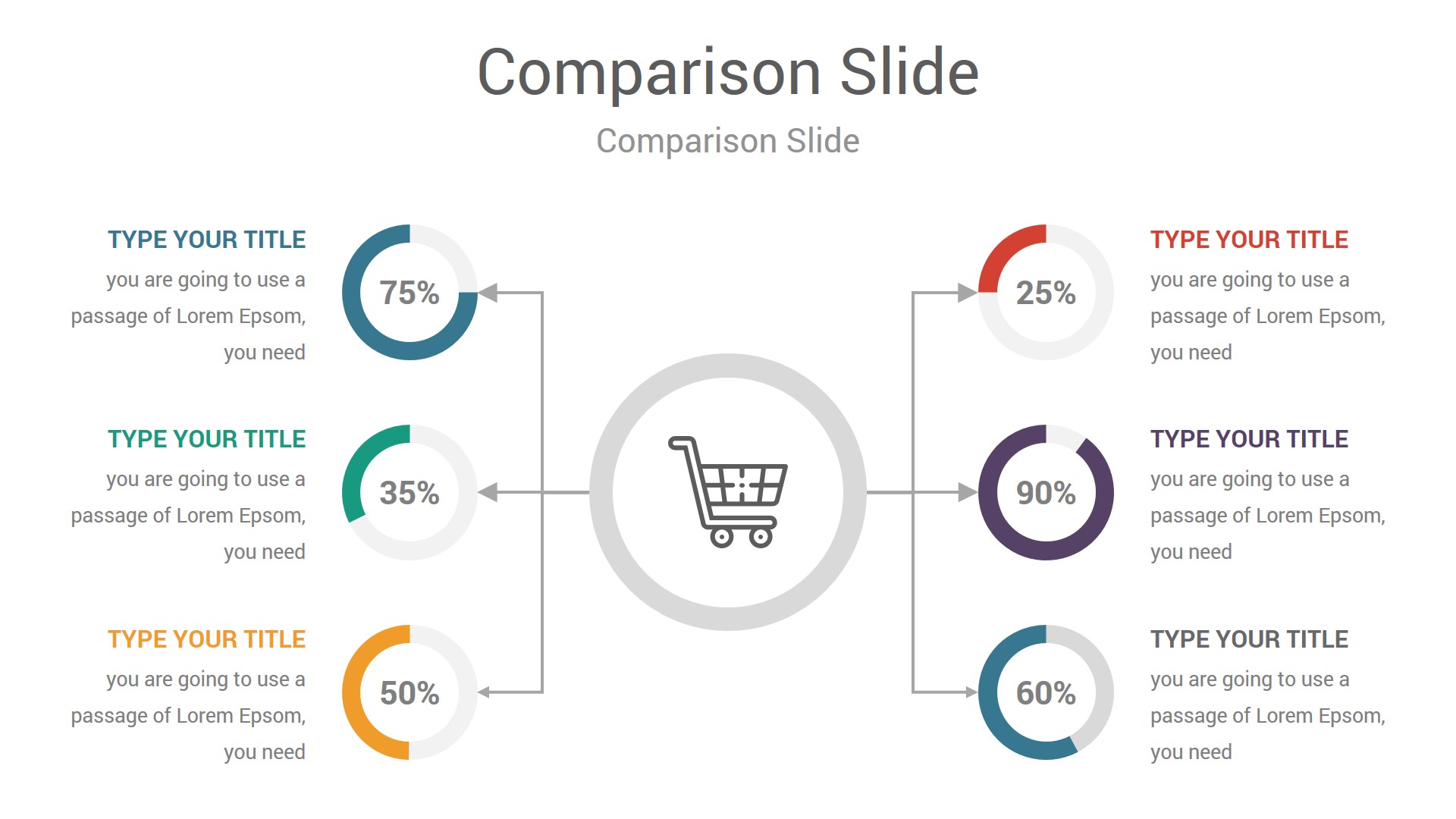 Comparison Slide

Comparison Slide

TYPE YOUR TITLE
you are going to use a passage of Lorem Epsom, you need

75%

TYPE YOUR TITLE
you are going to use a passage of Lorem Epsom, you need

35%

TYPE YOUR TITLE
you are going to use a passage of Lorem Epsom, you need

50%

25%

TYPE YOUR TITLE
you are going to use a passage of Lorem Epsom, you need

90%

TYPE YOUR TITLE
you are going to use a passage of Lorem Epsom, you need

60%

TYPE YOUR TITLE
you are going to use a passage of Lorem Epsom, you need