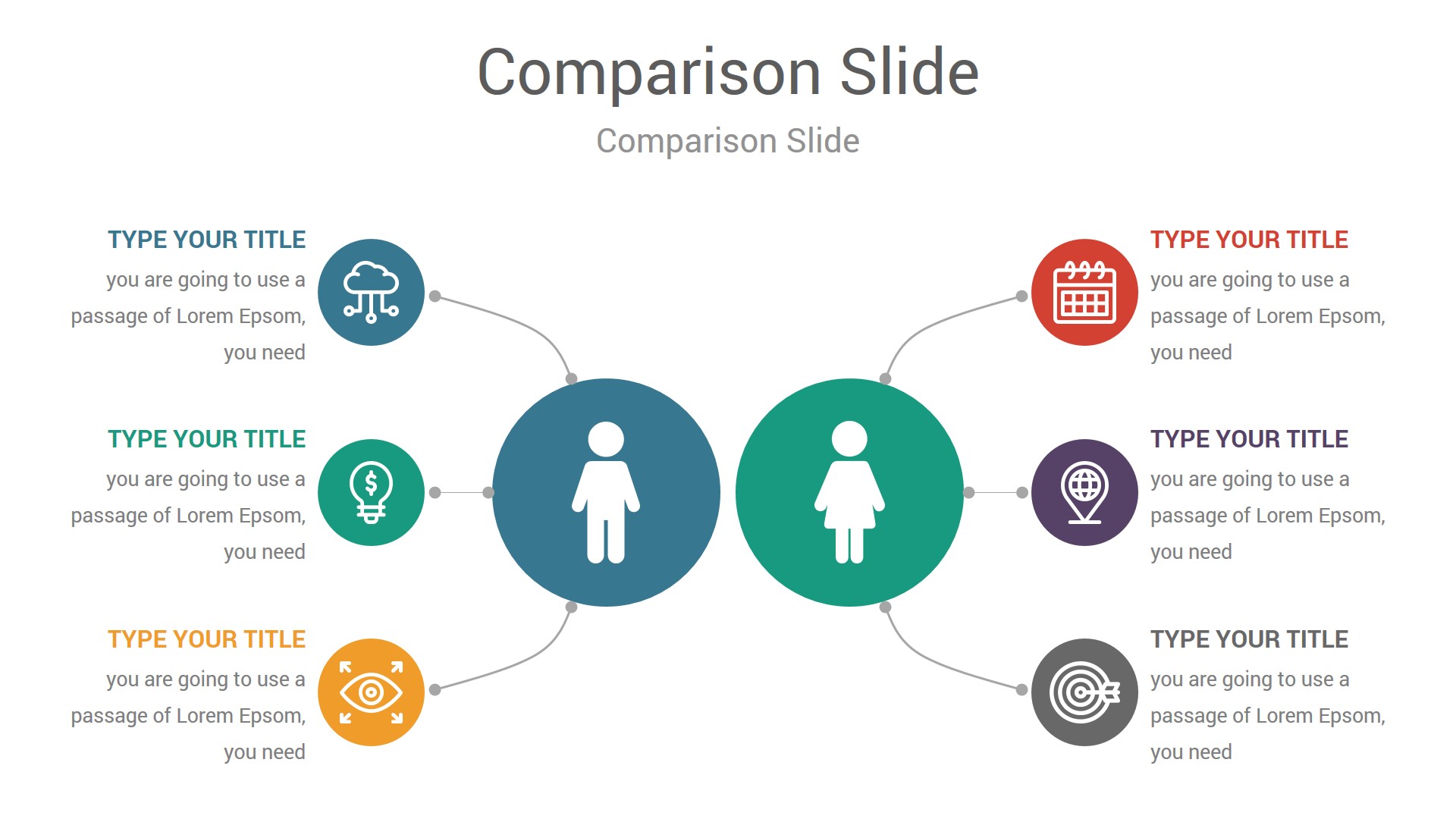 Comparison Slide

Comparison Slide

TYPE YOUR TITLE
you are going to use a passage of Lorem Epsom, you need

TYPE YOUR TITLE
you are going to use a passage of Lorem Epsom, you need

TYPE YOUR TITLE
you are going to use a passage of Lorem Epsom, you need

TYPE YOUR TITLE
you are going to use a passage of Lorem Epsom, you need

TYPE YOUR TITLE
you are going to use a passage of Lorem Epsom, you need

TYPE YOUR TITLE
you are going to use a passage of Lorem Epsom, you need