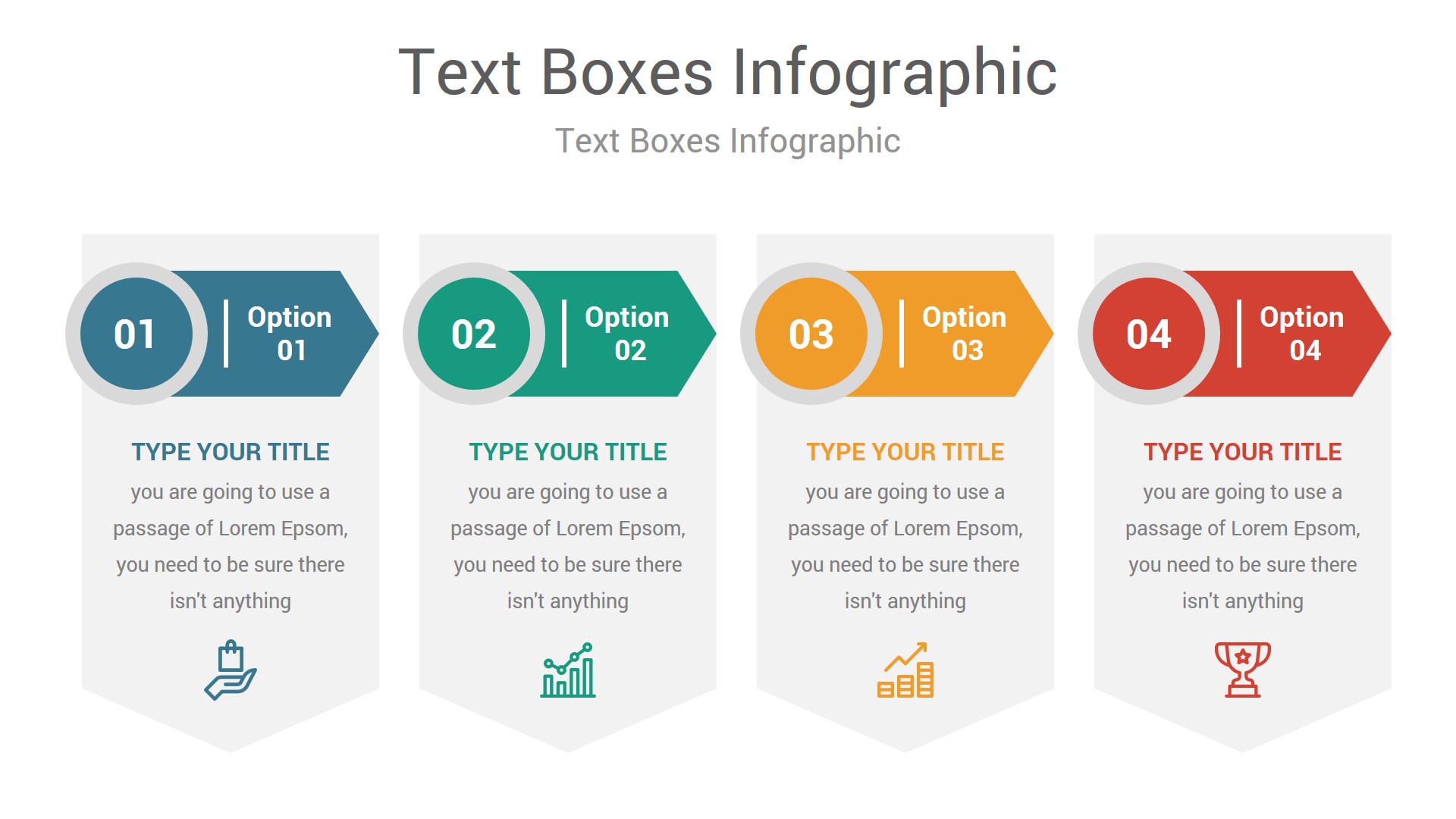 Text Boxes Infographic

Text Boxes Infographic

01

Option 01

TYPE YOUR TITLE

you are going to use a passage of Lorem Epsom, you need to be sure there isn't anything

02

Option 02

TYPE YOUR TITLE

you are going to use a passage of Lorem Epsom, you need to be sure there isn't anything

03

Option 03

TYPE YOUR TITLE

you are going to use a passage of Lorem Epsom, you need to be sure there isn't anything

04

Option 04

TYPE YOUR TITLE

you are going to use a passage of Lorem Epsom, you need to be sure there isn't anything