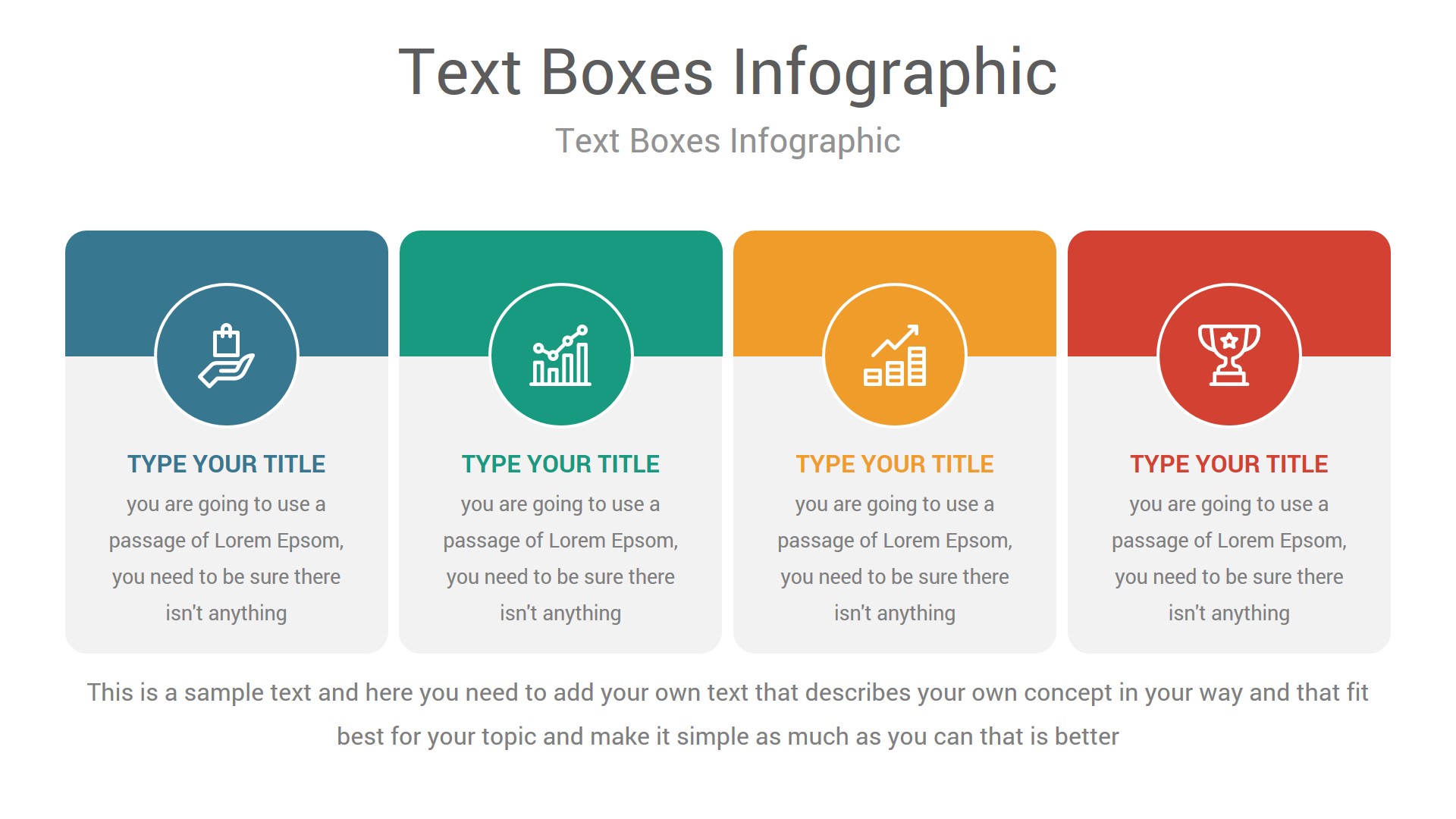 Text Boxes Infographic

Text Boxes Infographic

TYPE YOUR TITLE

you are going to use a passage of Lorem Epsom, you need to be sure there isn't anything

TYPE YOUR TITLE

you are going to use a passage of Lorem Epsom, you need to be sure there isn't anything

TYPE YOUR TITLE

you are going to use a passage of Lorem Epsom, you need to be sure there isn't anything

TYPE YOUR TITLE

you are going to use a passage of Lorem Epsom, you need to be sure there isn't anything

This is a sample text and here you need to add your own text that describes your own concept in your way and that fit best for your topic and make it simple as much as you can that is better