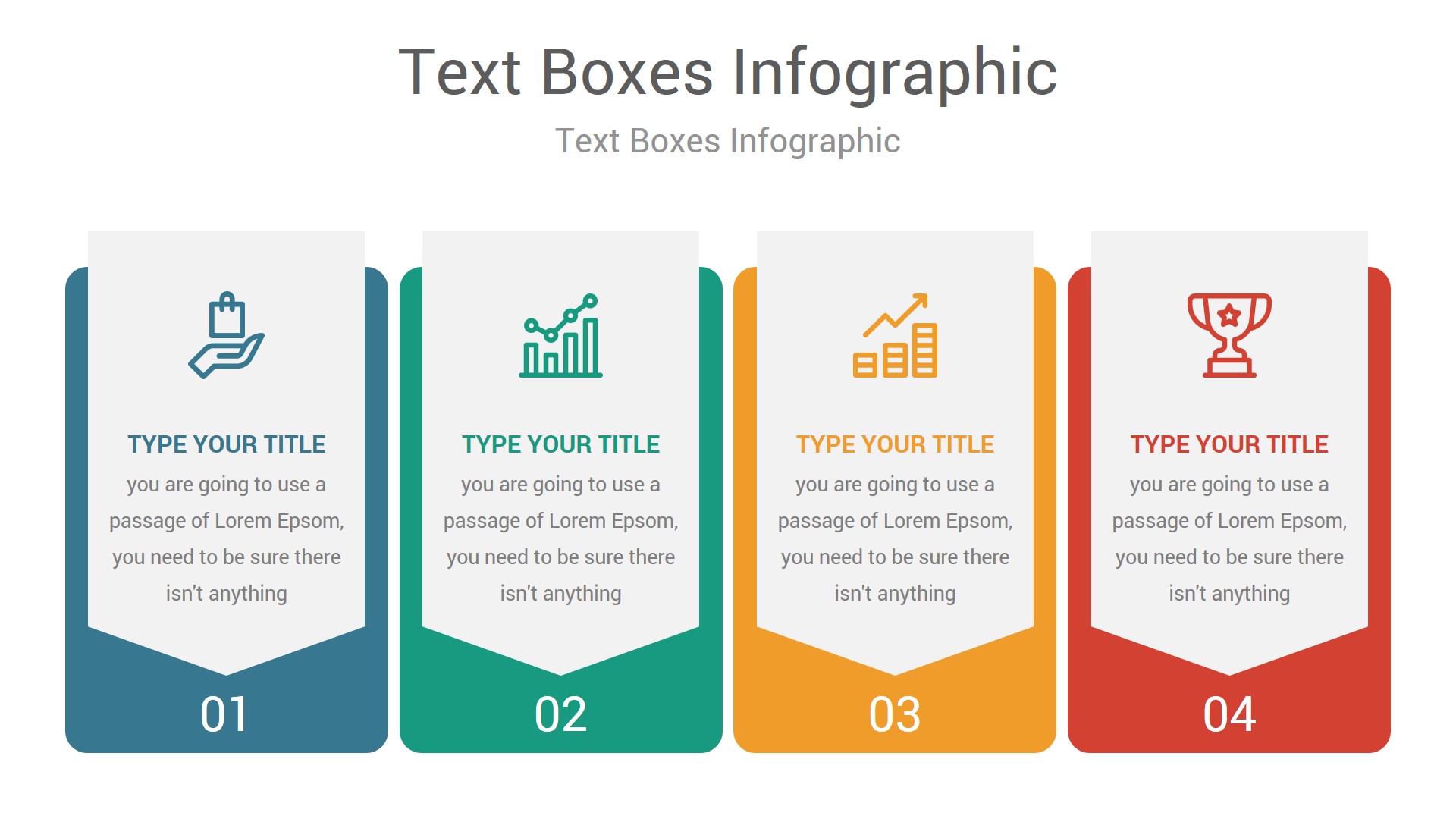 Text Boxes Infographic

Text Boxes Infographic

TYPE YOUR TITLE

you are going to use a passage of Lorem Epsom, you need to be sure there isn't anything

01

TYPE YOUR TITLE

you are going to use a passage of Lorem Epsom, you need to be sure there isn't anything

02

TYPE YOUR TITLE

you are going to use a passage of Lorem Epsom, you need to be sure there isn't anything

03

TYPE YOUR TITLE

you are going to use a passage of Lorem Epsom, you need to be sure there isn't anything

04