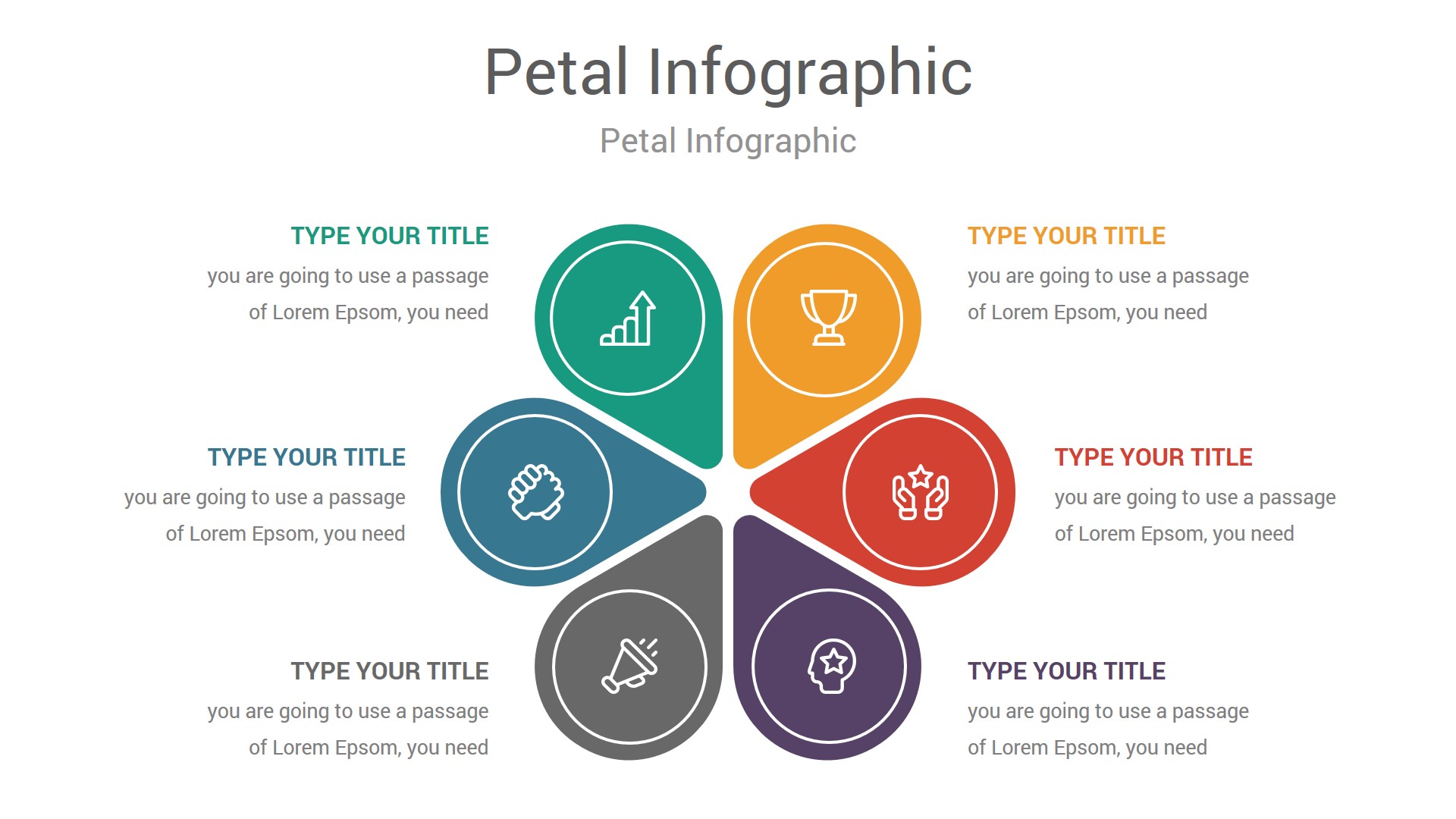 Petal Infographic

Petal Infographic

TYPE YOUR TITLE

you are going to use a passage of Lorem Epsom, you need

TYPE YOUR TITLE

you are going to use a passage of Lorem Epsom, you need

TYPE YOUR TITLE

you are going to use a passage of Lorem Epsom, you need

TYPE YOUR TITLE

you are going to use a passage of Lorem Epsom, you need

TYPE YOUR TITLE

you are going to use a passage of Lorem Epsom, you need

TYPE YOUR TITLE

you are going to use a passage of Lorem Epsom, you need