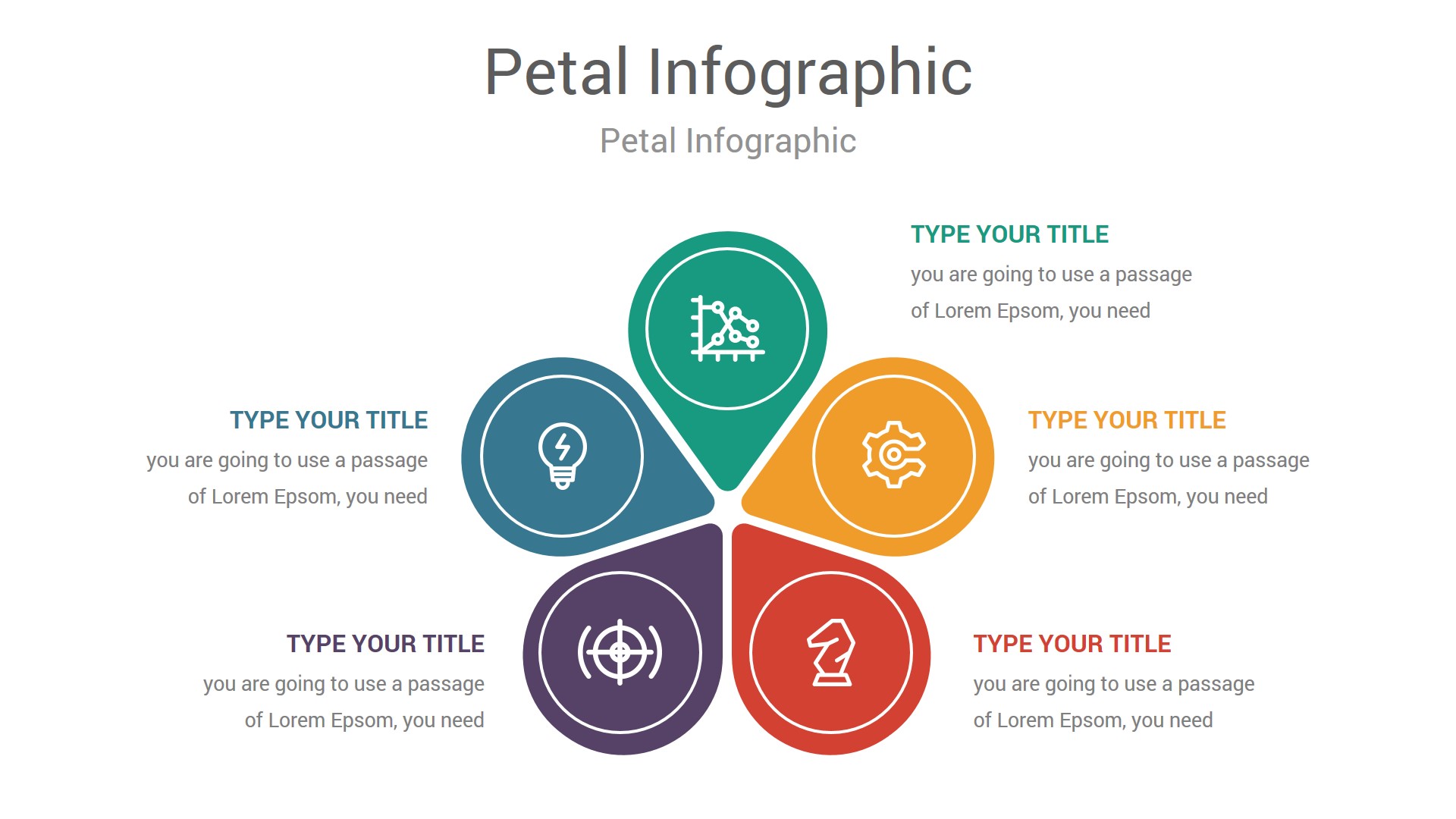 Petal Infographic

Petal Infographic

TYPE YOUR TITLE

you are going to use a passage of Lorem Epsom, you need

TYPE YOUR TITLE

you are going to use a passage of Lorem Epsom, you need

TYPE YOUR TITLE

you are going to use a passage of Lorem Epsom, you need

TYPE YOUR TITLE

you are going to use a passage of Lorem Epsom, you need

TYPE YOUR TITLE

you are going to use a passage of Lorem Epsom, you need