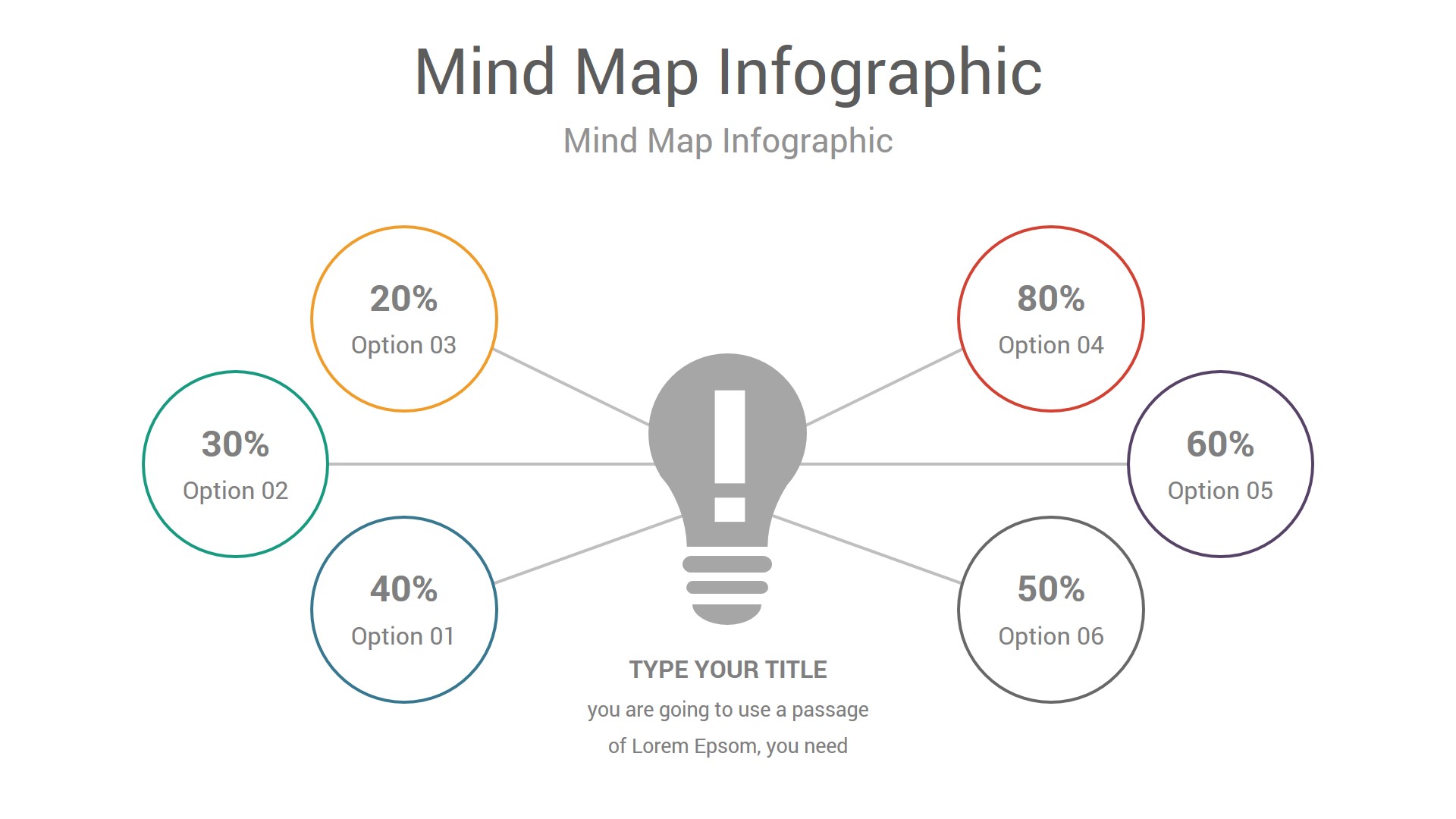 Mind Map Infographic

Mind Map Infographic

20%
Option 03

30%
Option 02

40%
Option 01

80%
Option 04

60%
Option 05

50%
Option 06

TYPE YOUR TITLE

you are going to use a passage of Lorem Epsom, you need