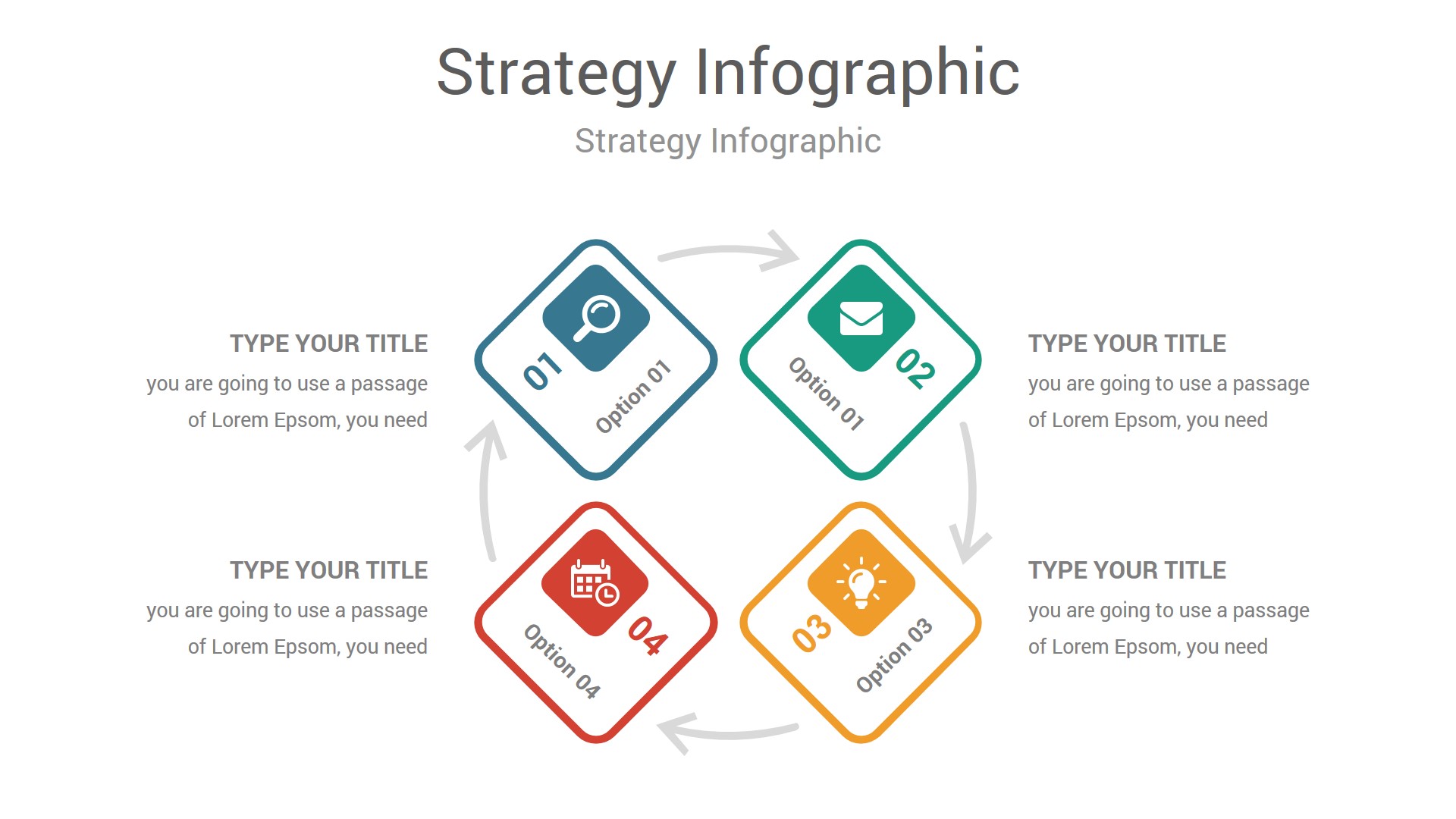 Strategy Infographic

Strategy Infographic

TYPE YOUR TITLE

you are going to use a passage of Lorem Epsom, you need

01

Option 01

02

Option 01

TYPE YOUR TITLE

you are going to use a passage of Lorem Epsom, you need

TYPE YOUR TITLE

you are going to use a passage of Lorem Epsom, you need

04

Option 04

03

Option 03

TYPE YOUR TITLE

you are going to use a passage of Lorem Epsom, you need