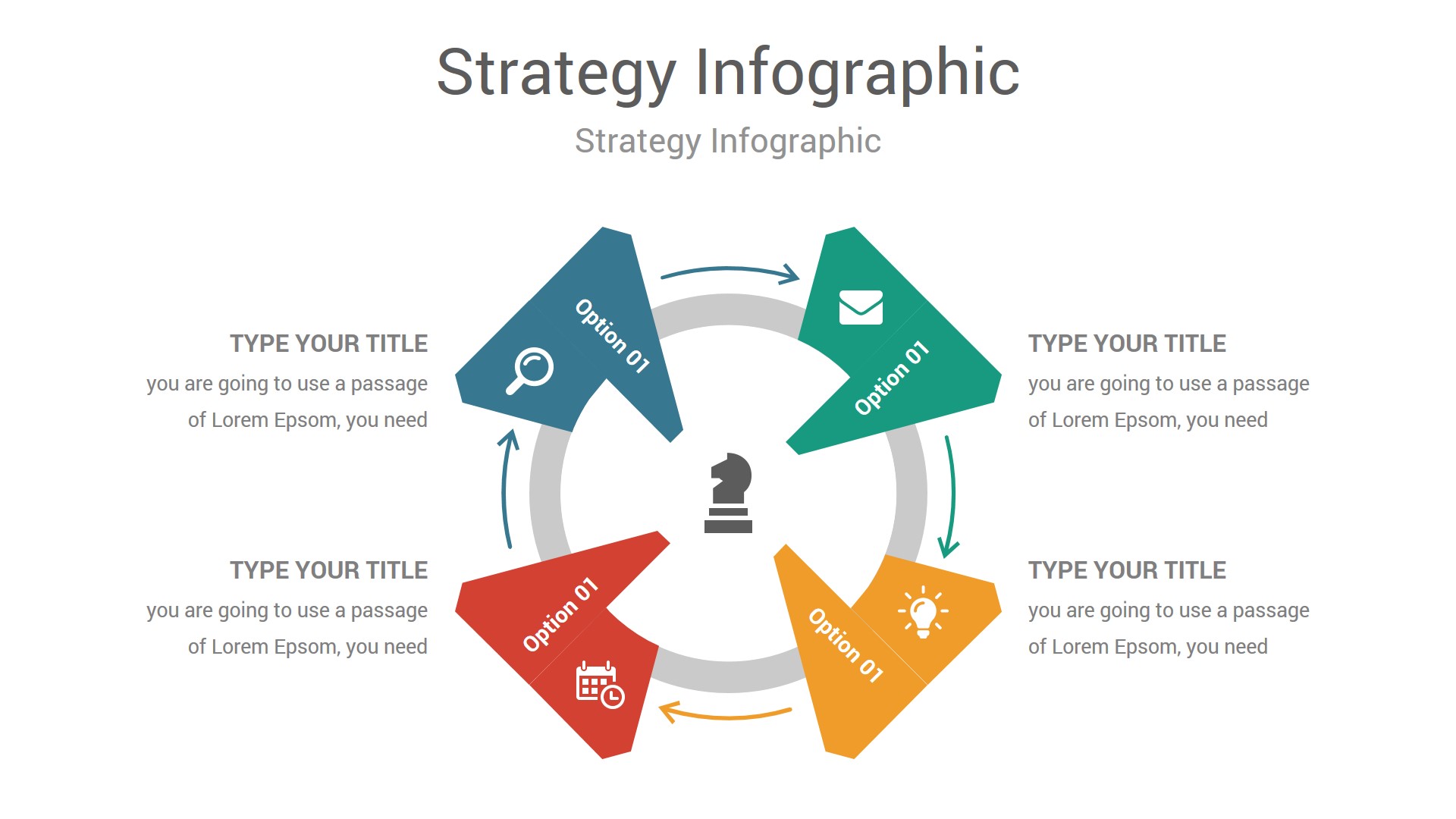 Strategy Infographic

Strategy Infographic

TYPE YOUR TITLE
you are going to use a passage of Lorem Epsom, you need

Option 01

Option 01

TYPE YOUR TITLE
you are going to use a passage of Lorem Epsom, you need

TYPE YOUR TITLE
you are going to use a passage of Lorem Epsom, you need

Option 01

Option 01

TYPE YOUR TITLE
you are going to use a passage of Lorem Epsom, you need