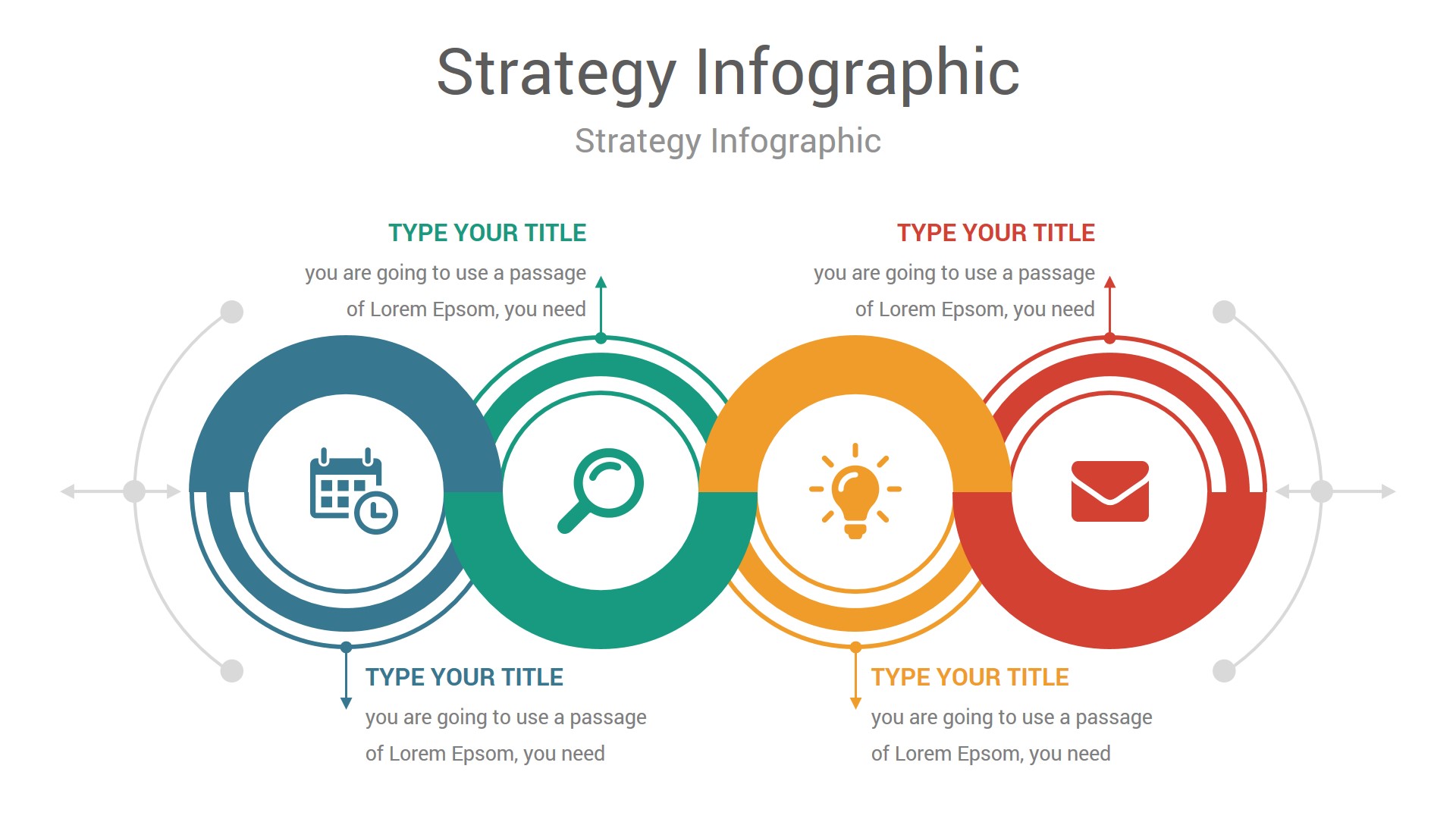 Strategy Infographic

Strategy Infographic

TYPE YOUR TITLE

you are going to use a passage of Lorem Epsom, you need

TYPE YOUR TITLE

you are going to use a passage of Lorem Epsom, you need

TYPE YOUR TITLE

you are going to use a passage of Lorem Epsom, you need

TYPE YOUR TITLE

you are going to use a passage of Lorem Epsom, you need